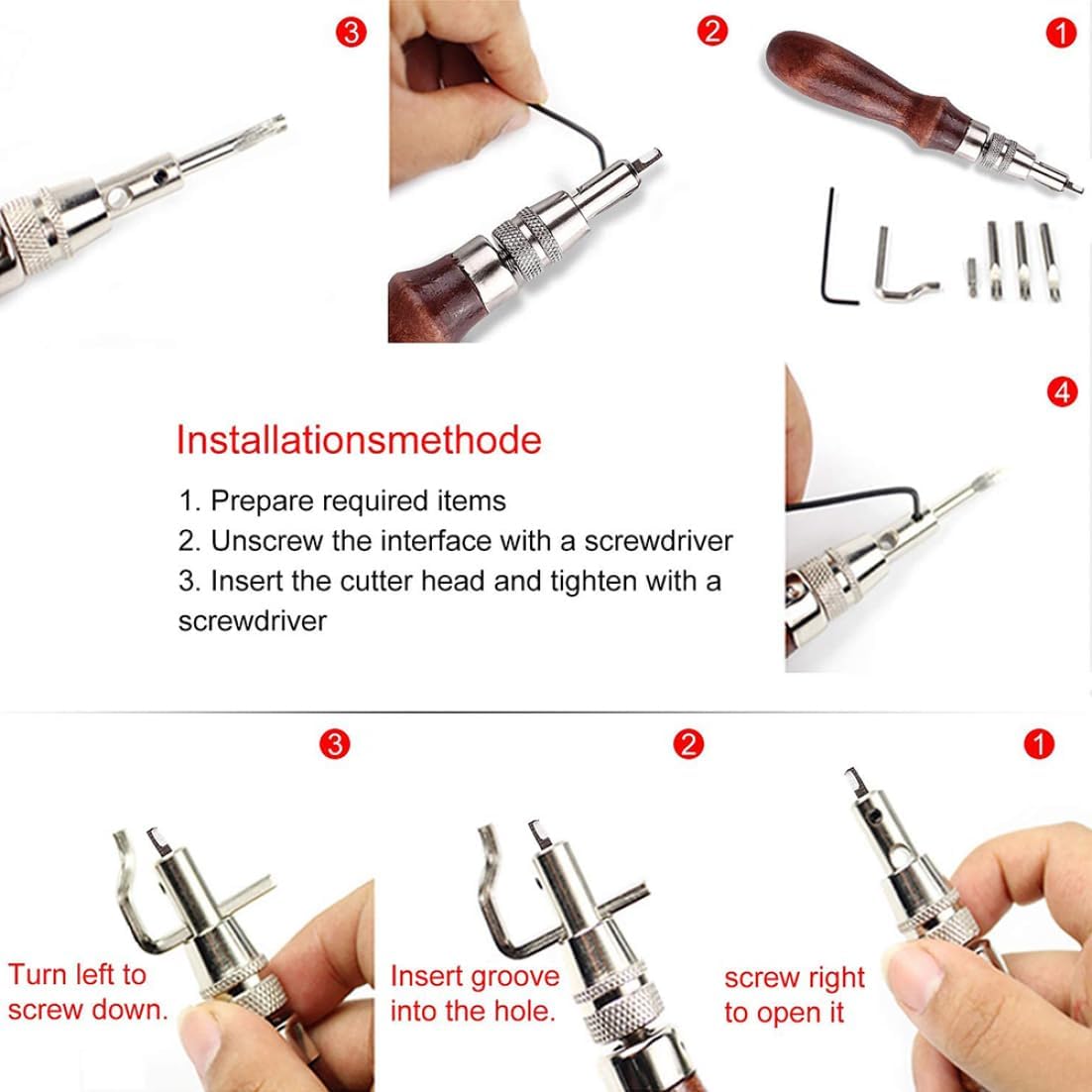 3

2

1

4

Installationsmethode

1. Prepare required items
2. Unscrew the interface with a screwdriver
3. Insert the cutter head and tighten with a screwdriver

3

2

1

Turn left to screw down.

Insert groove into the hole.

screw right to open it