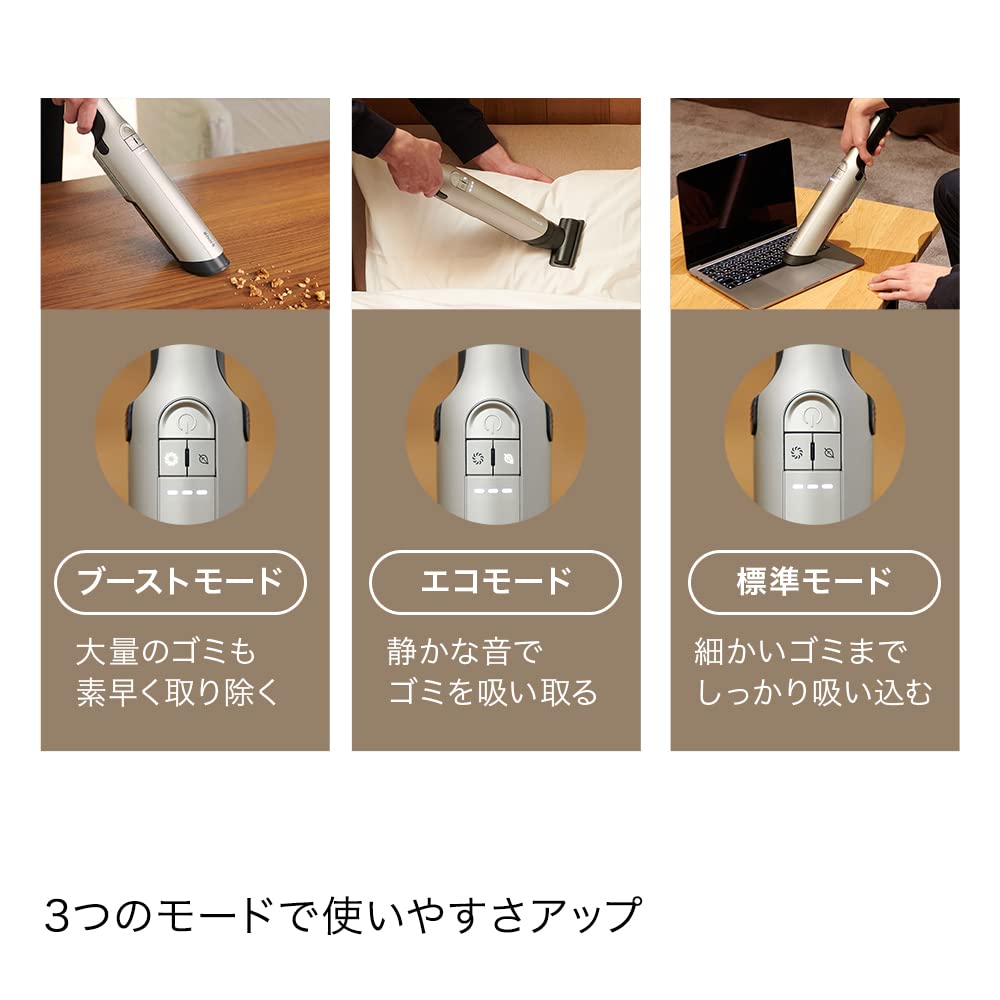 ブーストモード

大量のゴミも
素早く取り除く

エコモード

静かな音で
ゴミを吸い取る

標準モード

細かいゴミまで
しっかり吸い込む

3つのモードで使いやすさアップ