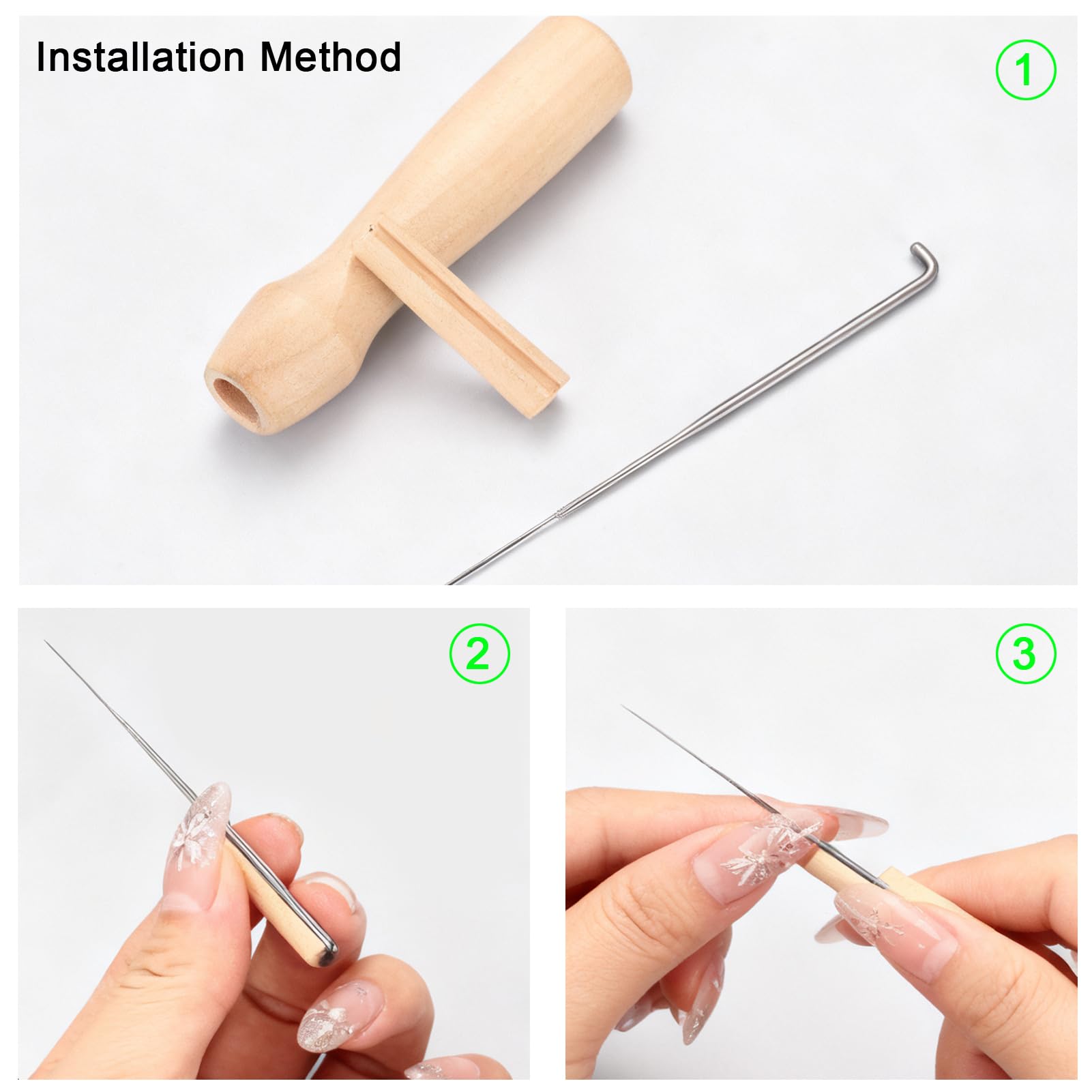 Installation Method

1

2

3