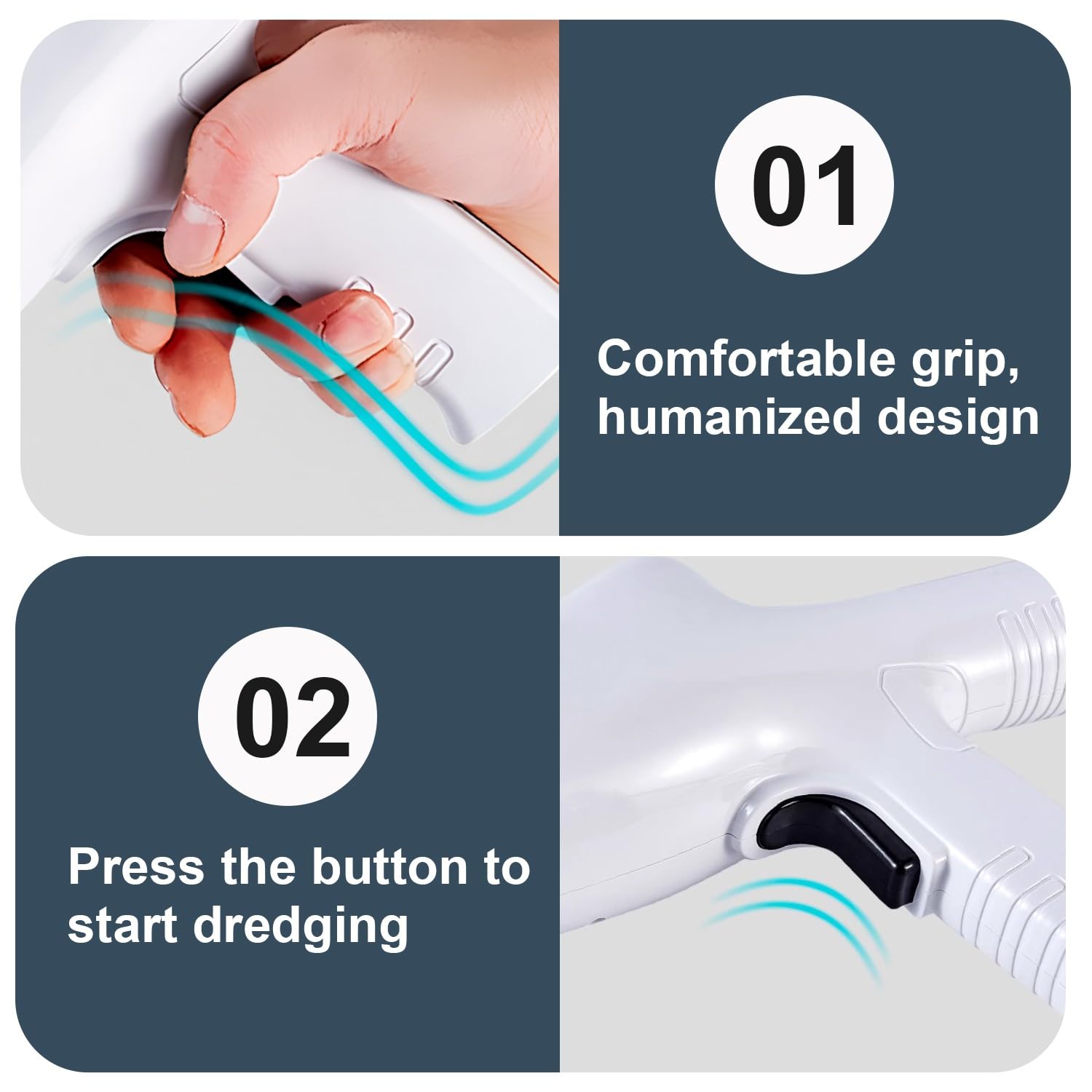 01

Comfortable grip, humanized design

02

Press the button to start dredging