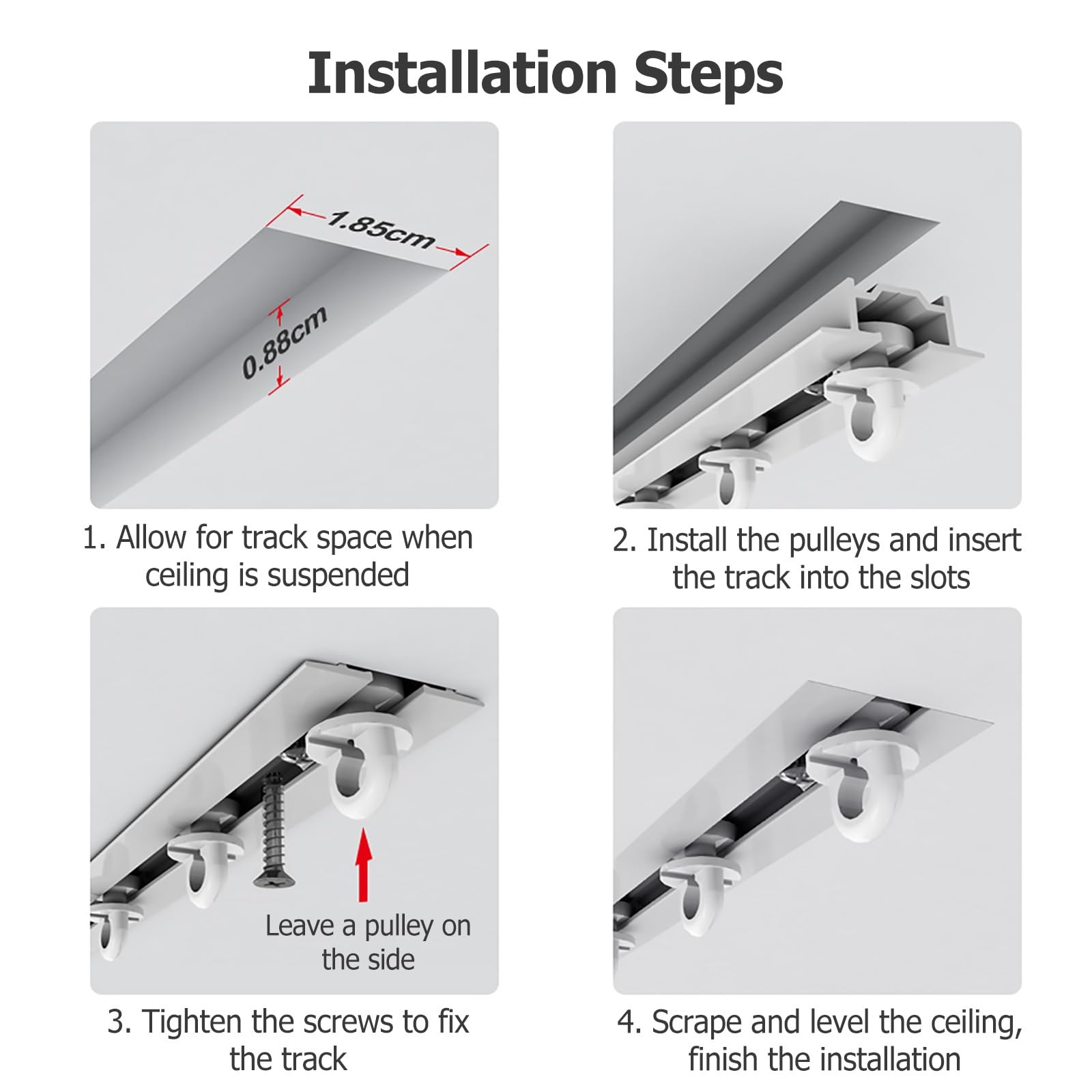 Installation Steps

1.85cm

0.88cm

1. Allow for track space when ceiling is suspended

2. Install the pulleys and insert the track into the slots

Leave a pulley on the side

3. Tighten the screws to fix the track

4. Scrape and level the ceiling, finish the installation