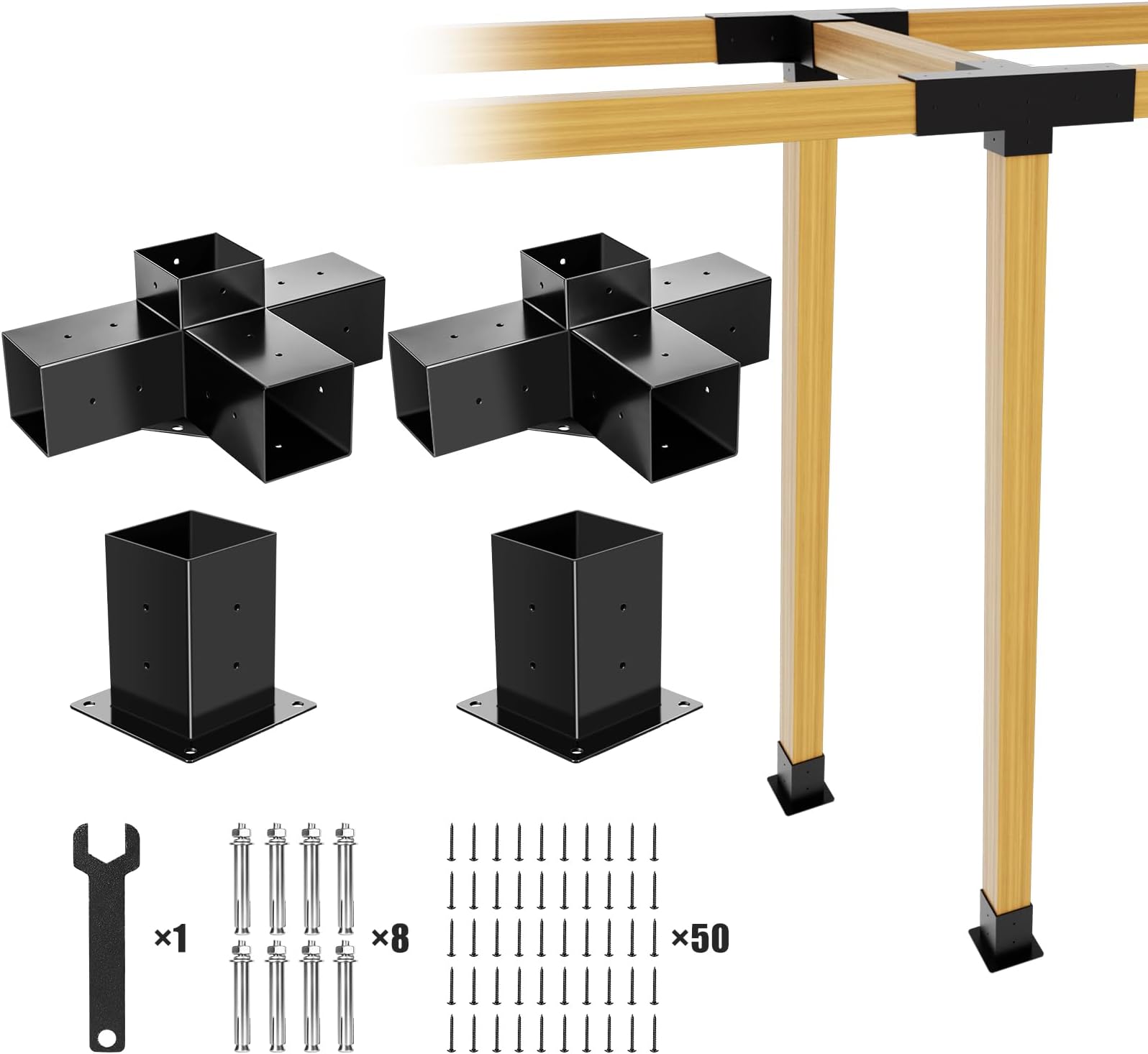 ×1

×8

×50