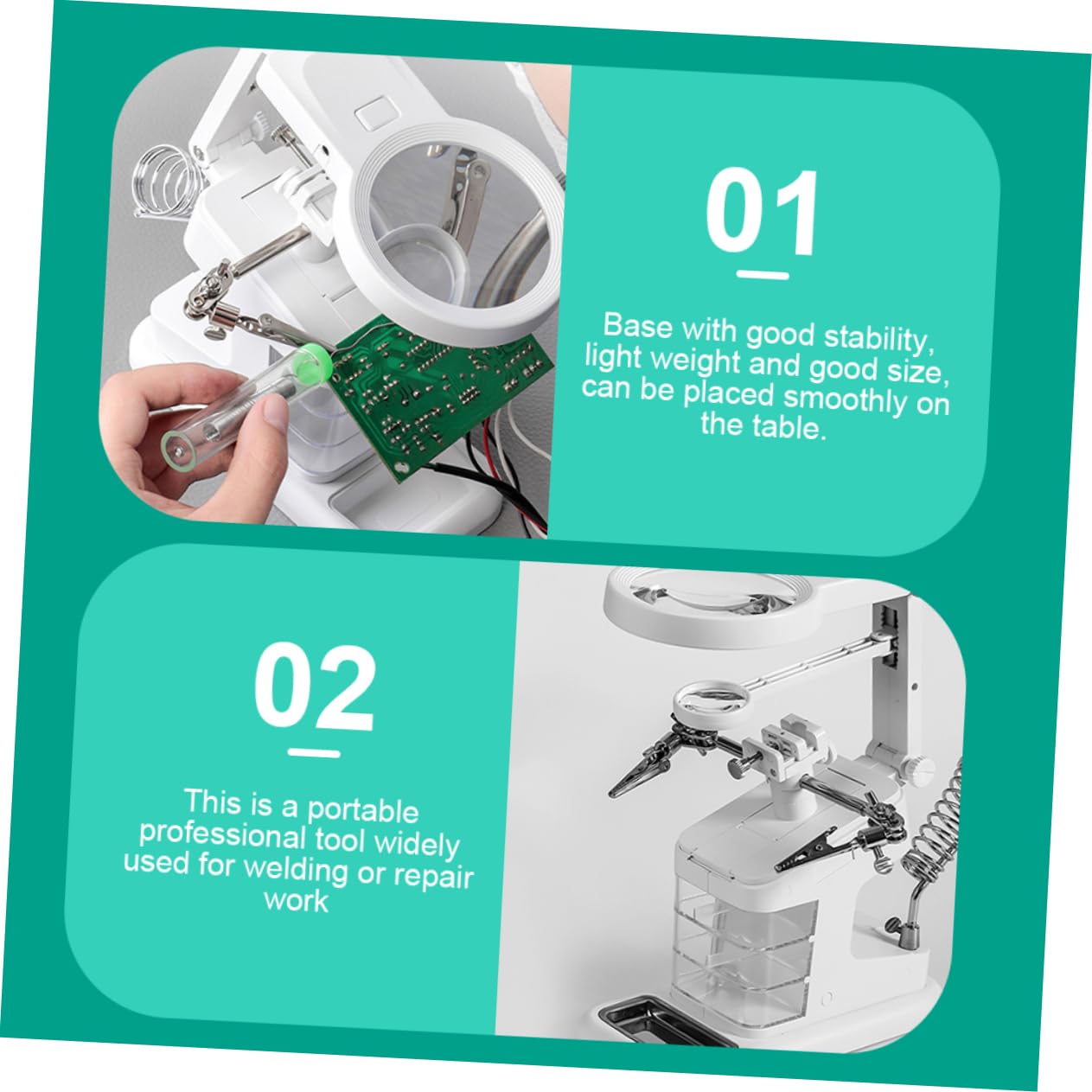 01

Base with good stability, light weight and good size, can be placed smoothly on the table.

02

This is a portable professional tool widely used for welding or repair work