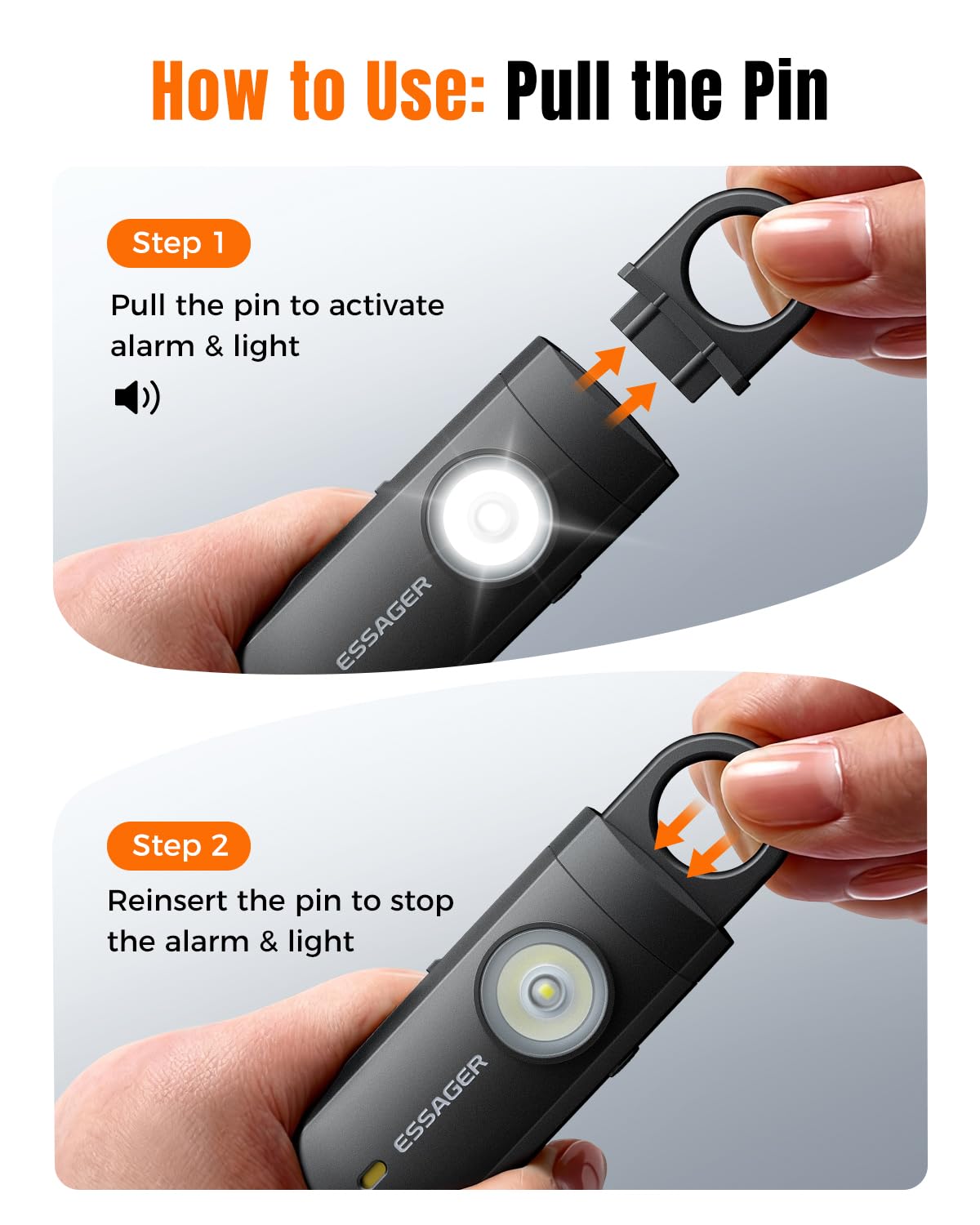 How to Use: Pull the Pin

Step 1

Pull the pin to activate alarm & light

ESSAGER

Step 2

Reinsert the pin to stop the alarm & light

ESSAGER