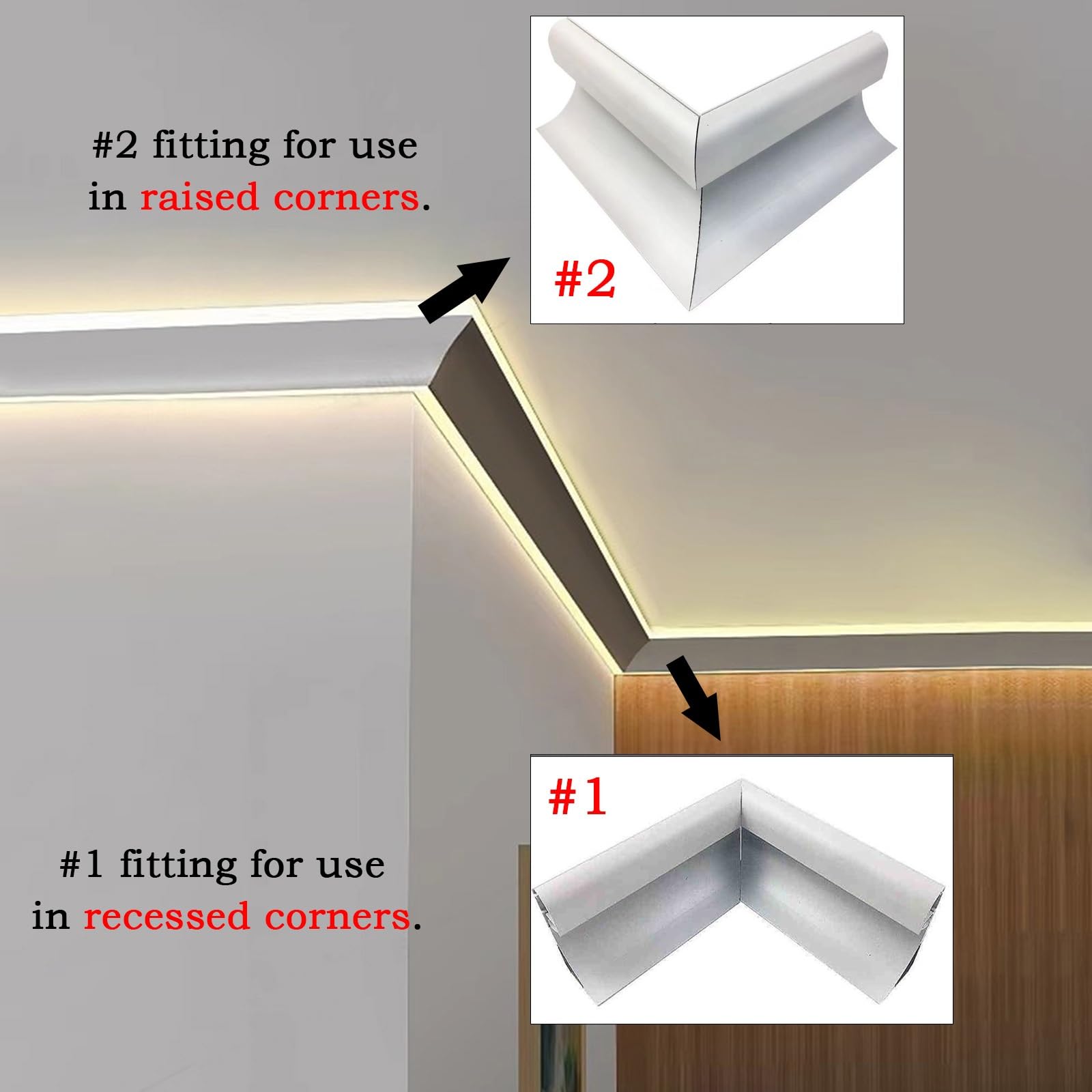 #2 fitting for use in raised corners.

#2

#1

#1 fitting for use in recessed corners.