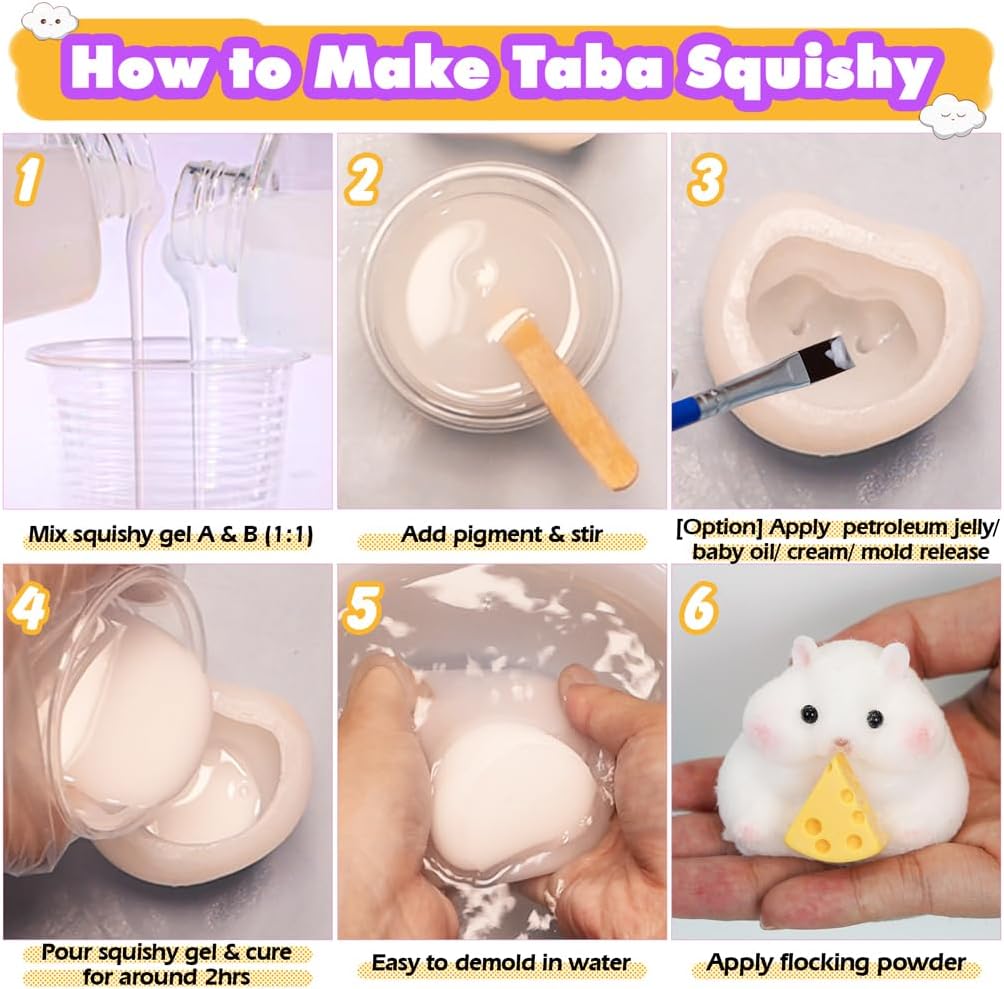 How to Make Taba Squishy

1

Mix squishy gel A & B (1:1)

2

Add pigment & stir

3

[Option] Apply petroleum jelly/ baby oil/ cream/ mold release

4

Pour squishy gel & cure for around 2hrs

5

Easy to demold in water

6

Apply flocking powder