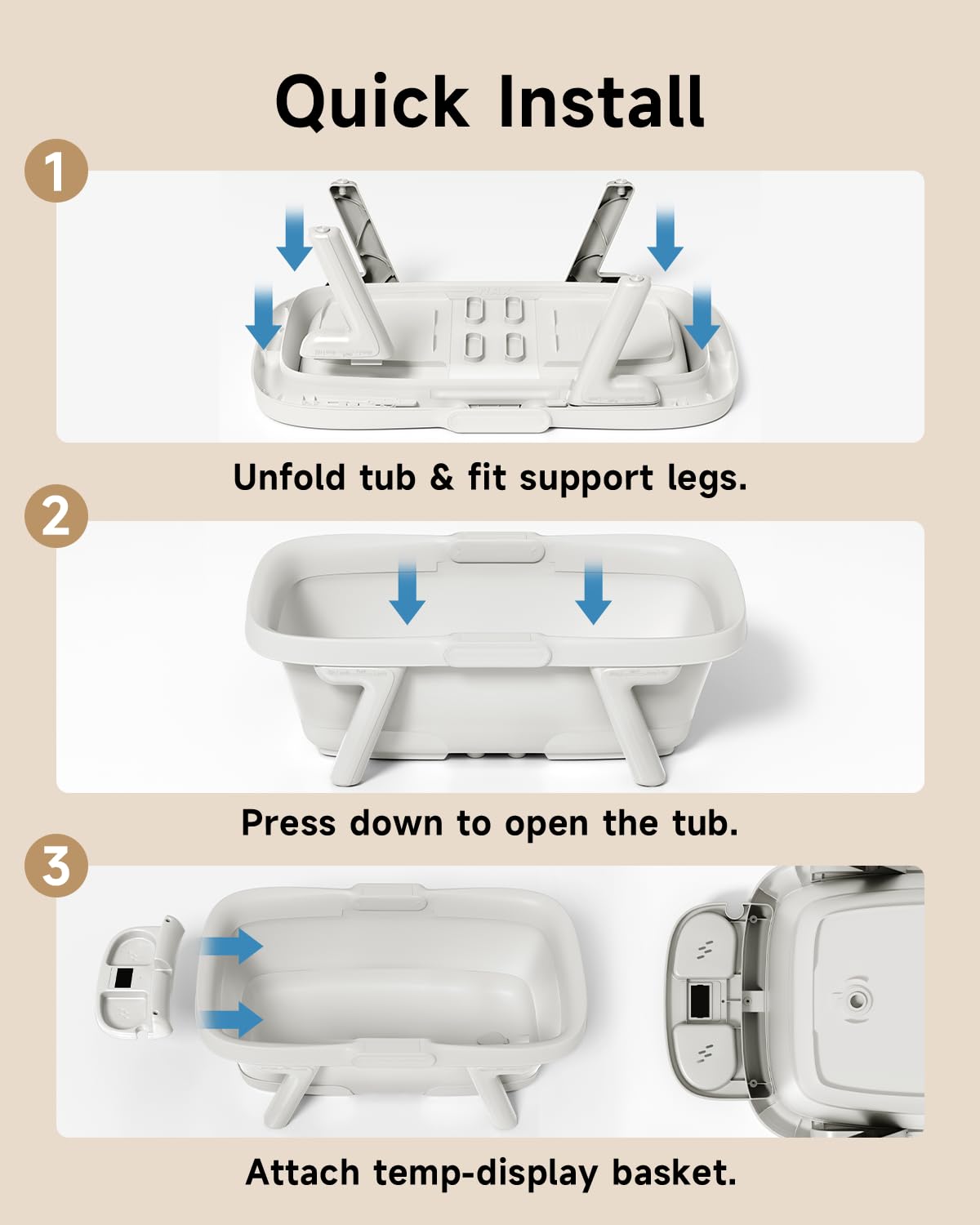 Quick Install

1

Unfold tub & fit support legs.

2

Press down to open the tub.

3

Attach temp-display basket.