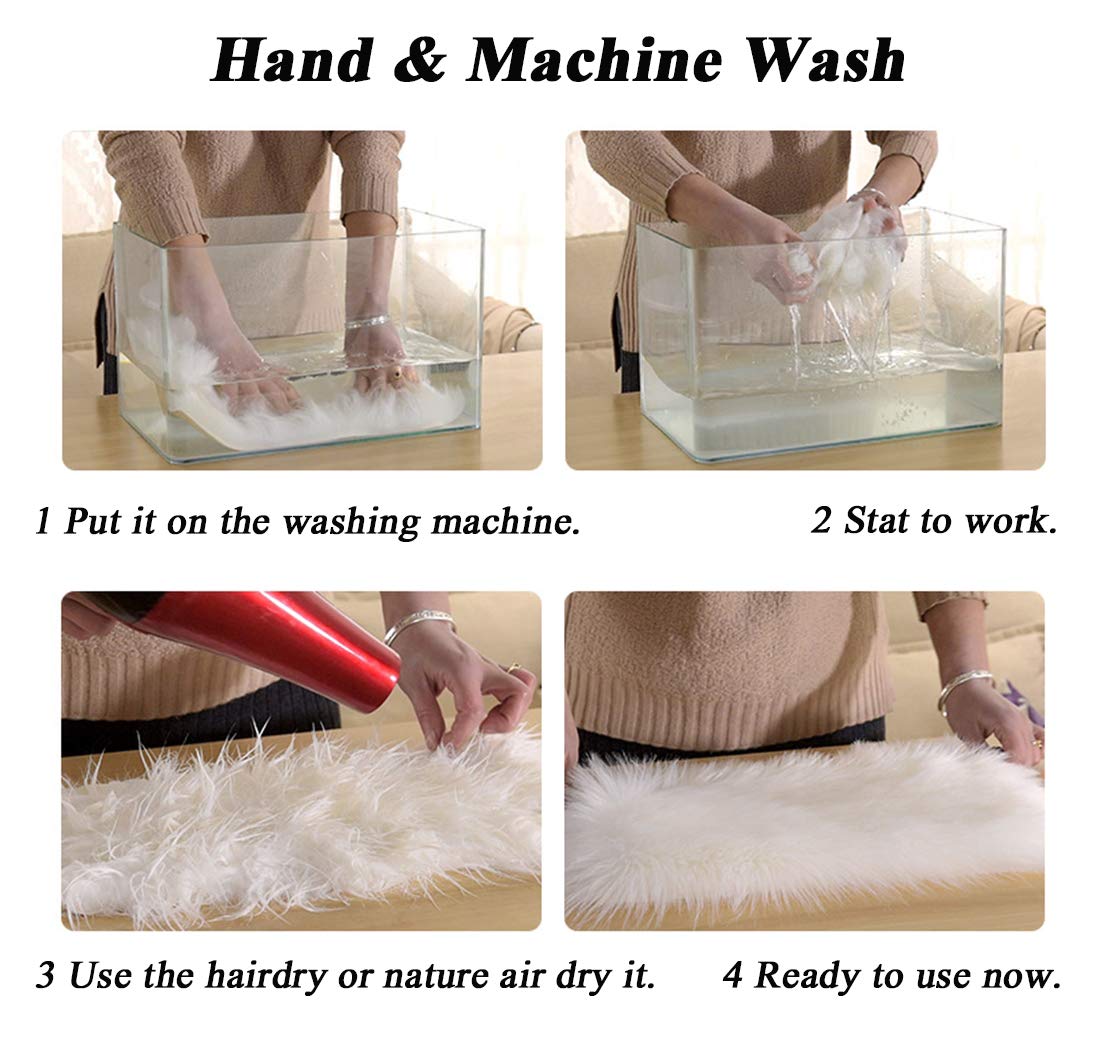 Hand & Machine Wash

1 Put it on the washing machine.

2 Stat to work.

3 Use the hairdry or nature air dry it.

4 Ready to use now.