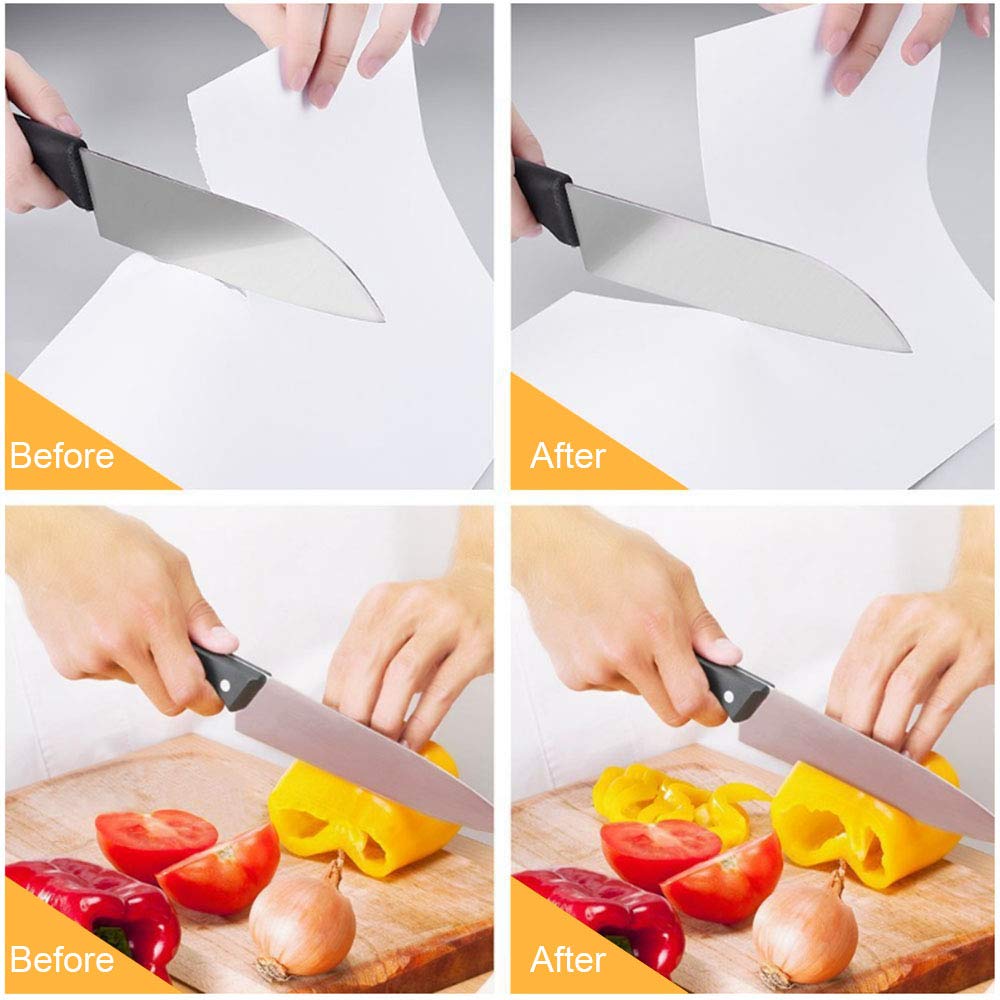 Before

After

Before

After