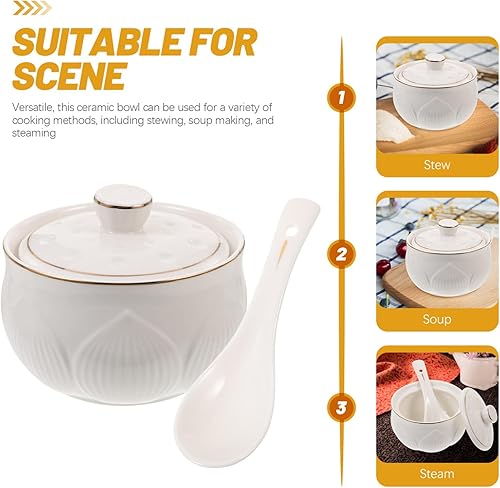 SUITABLE FOR SCENE

Versatile, this ceramic bowl can be used for a variety of cooking methods, including stewing, soup making, and steaming

1

Stew

2

Soup

3

Steam