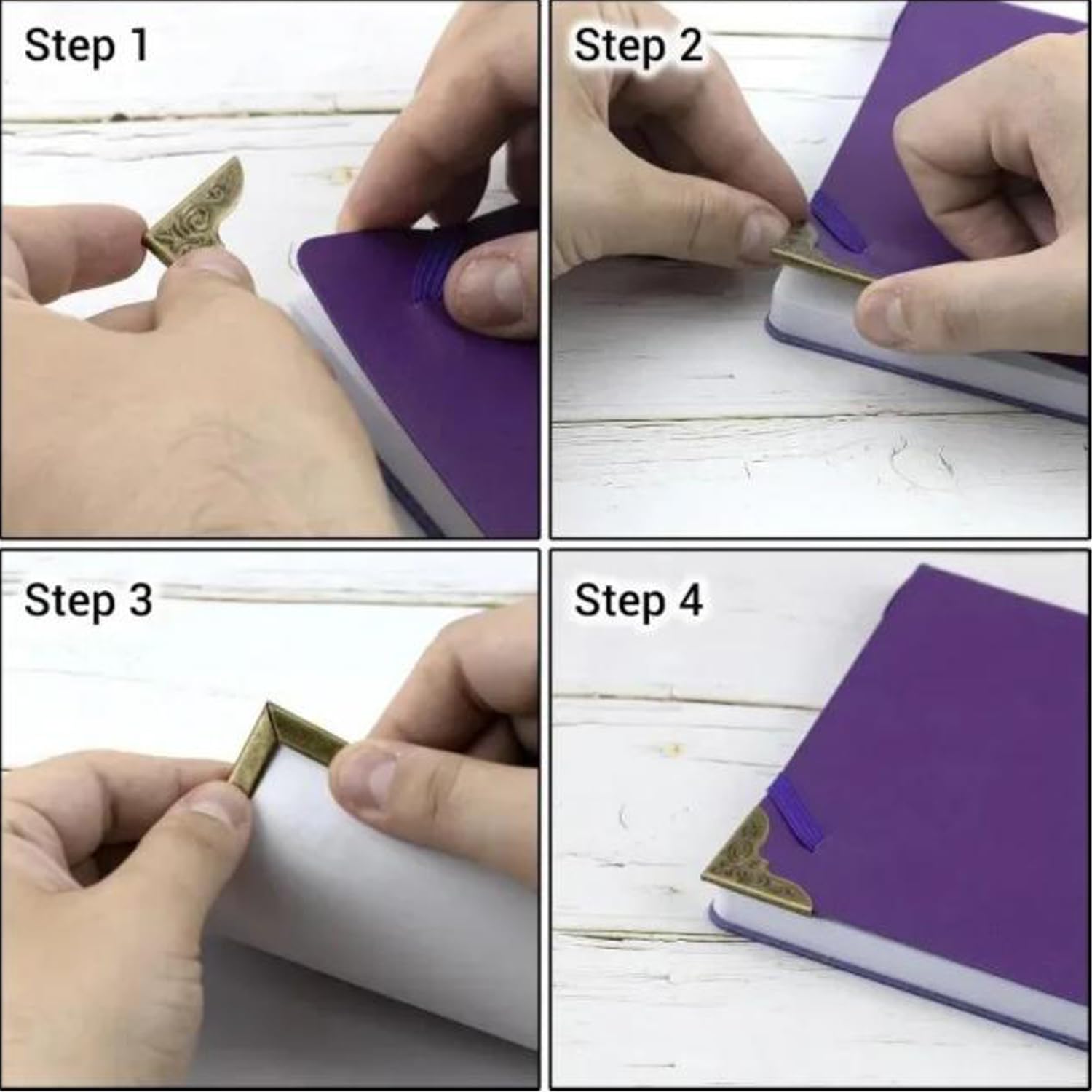 Step 1

Step 2

Step 3

Step 4