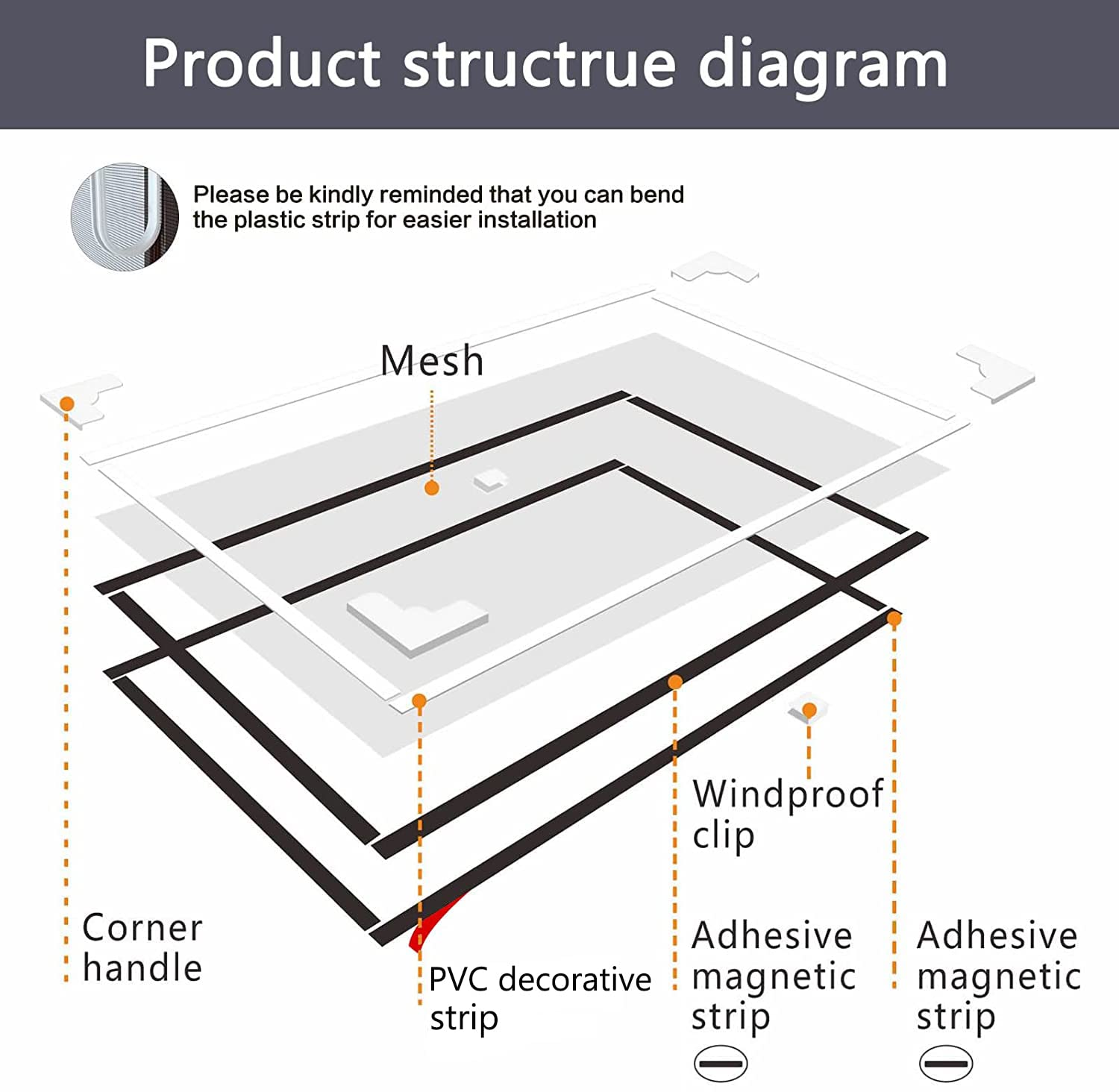 Product structrue diagram

Please be kindly reminded that you can bend the plastic strip for easier installation

Mesh

Windproof clip

Corner handle

PVC decorative strip

Adhesive magnetic strip

Adhesive magnetic strip