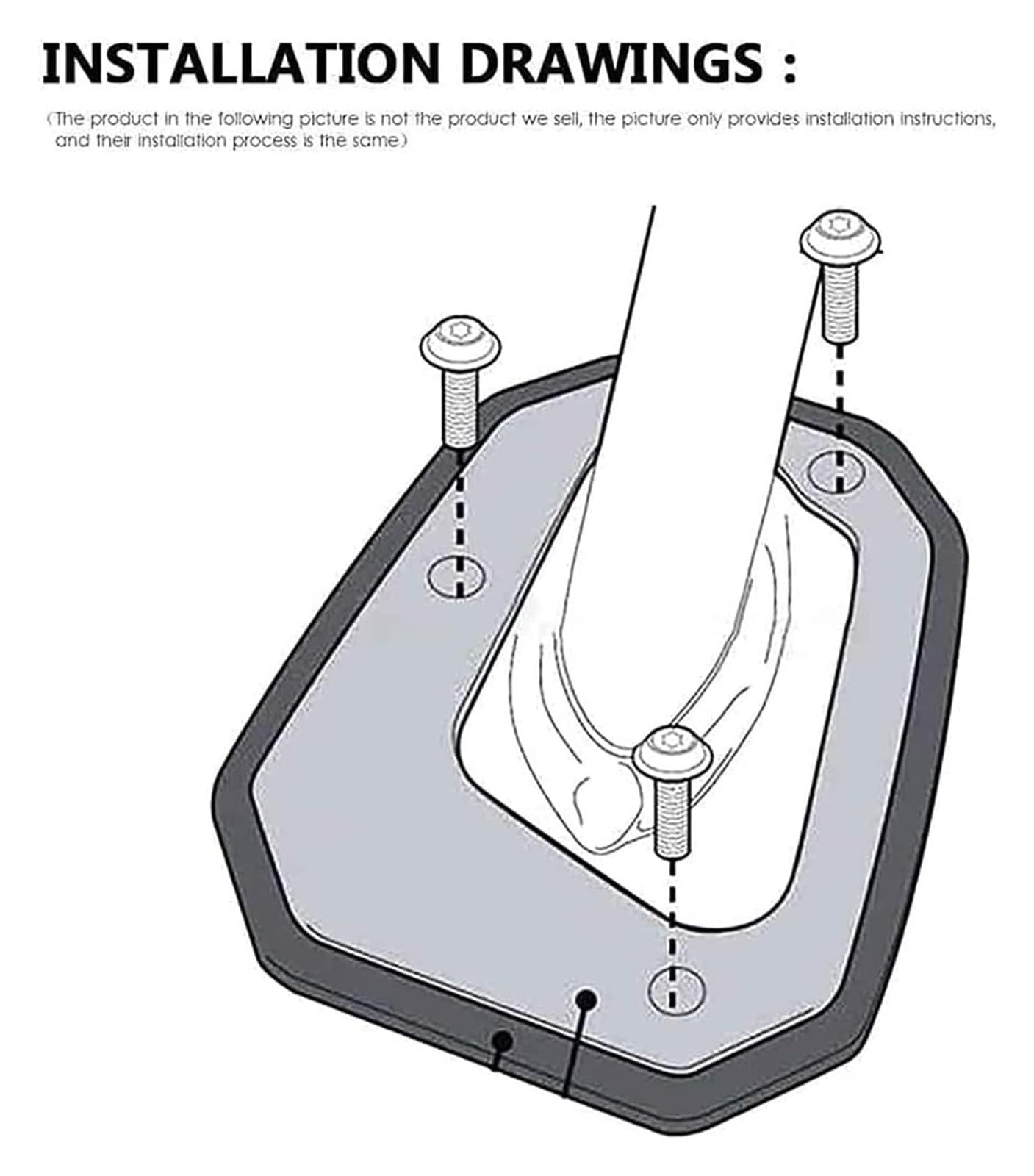 INSTALLATION DRAWINGS :

(The product in the following picture is not the product we sell, the picture only provides installation instructions, and their installation process is the same)