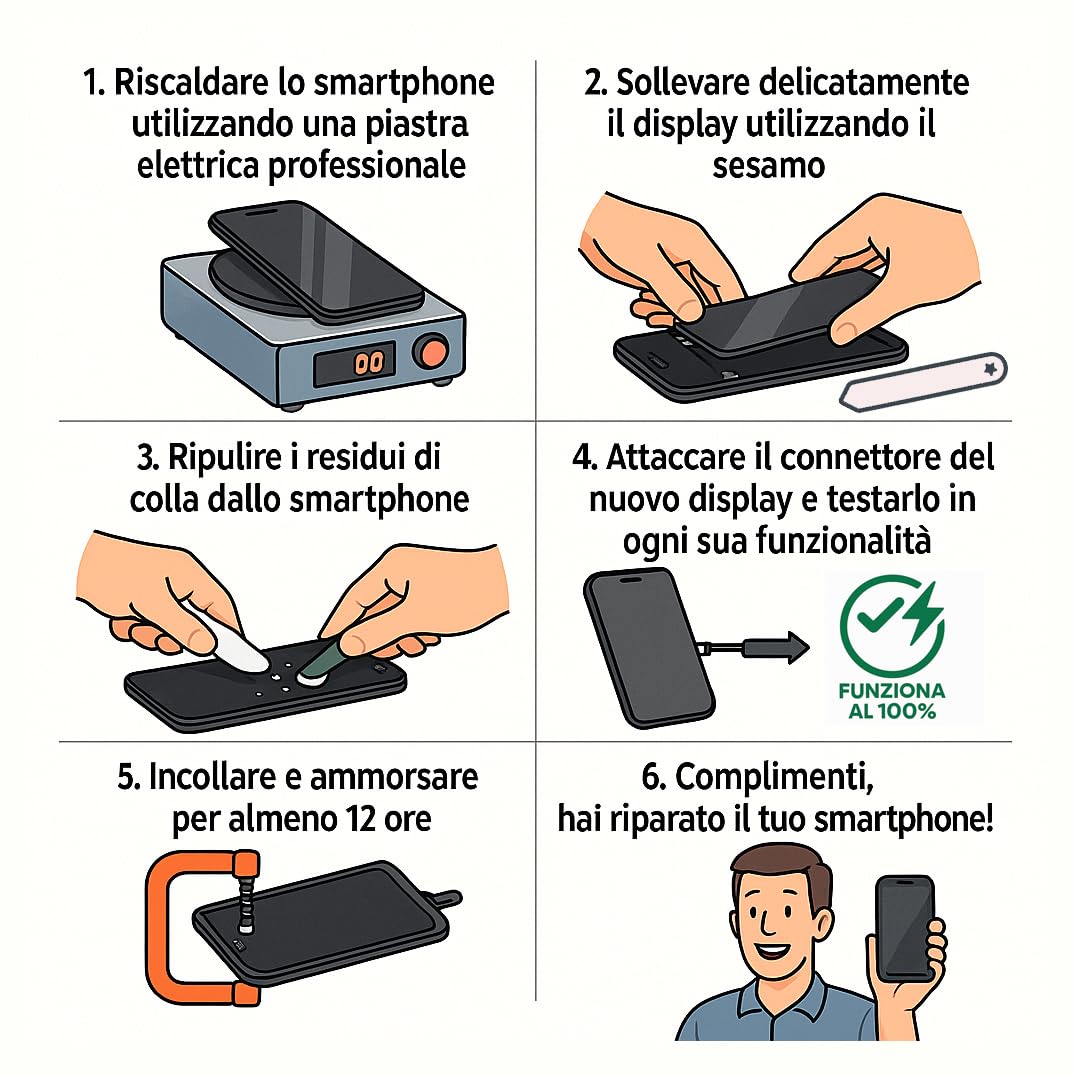 1. Riscaldare lo smartphone utilizzando una piastra elettrica professionale

00

2. Sollevare delicatamente il display utilizzando il sesamo

3. Ripulire i residui di colla dallo smartphone

4. Attaccare il connettore del nuovo display e testarlo in ogni sua funzionalità

FUNZIONA AL 100%

5. Incollare e ammorsare per almeno 12 ore

6. Complimenti, hai riparato il tuo smartphone!