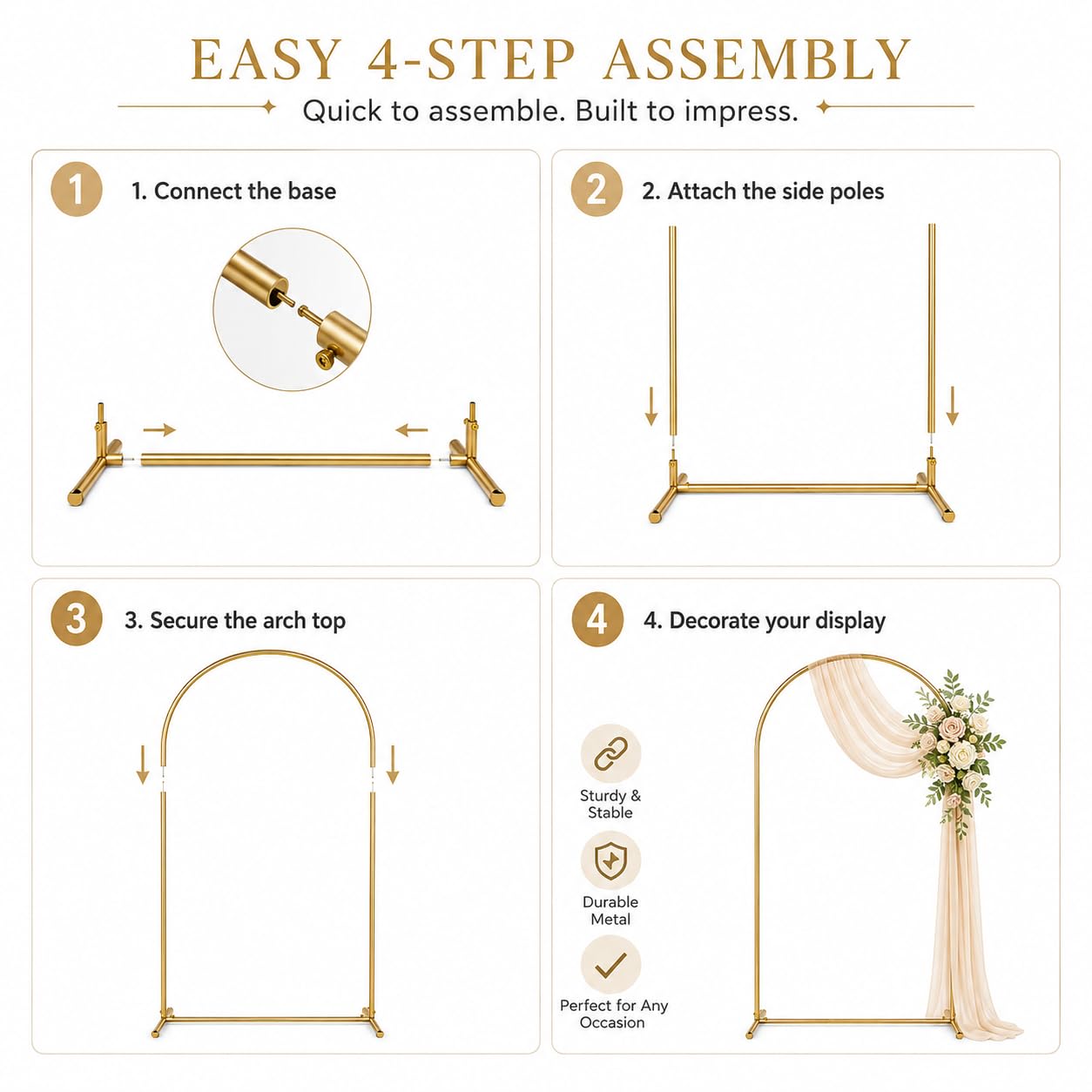 EASY 4-STEP ASSEMBLY

Quick to assemble. Built to impress.

1

1. Connect the base

2

2. Attach the side poles

3

3. Secure the arch top

4

4. Decorate your display

Sturdy & Stable

Durable Metal

Perfect for Any Occasion