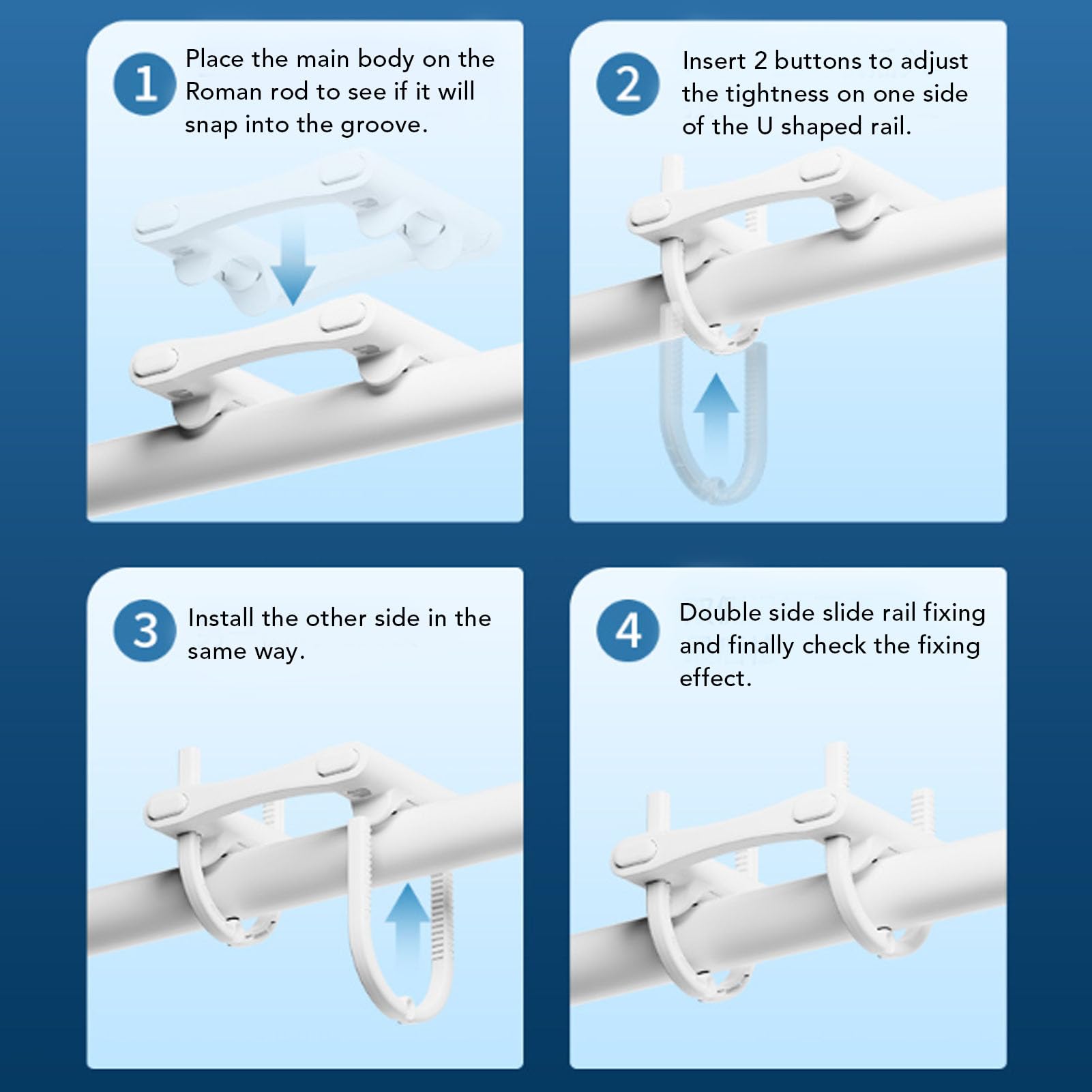 1 Place the main body on the Roman rod to see if it will snap into the groove.

2 Insert 2 buttons to adjust the tightness on one side of the U shaped rail.

3 Install the other side in the same way.

4 Double side slide rail fixing and finally check the fixing effect.