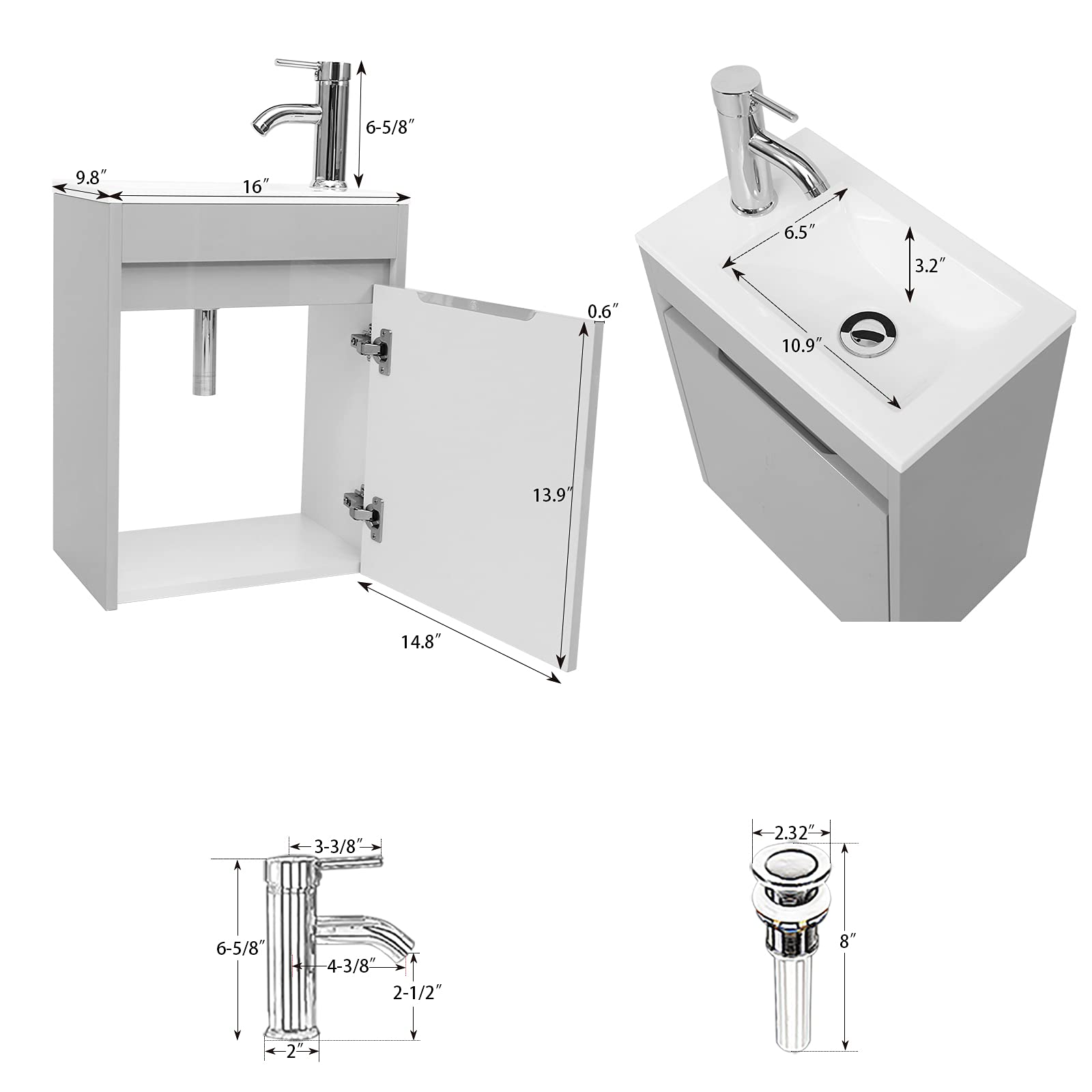 6-5/8″
9.8″
16″
0.6″
13.9″
14.8″
6.5″
3.2″
10.9″
3-3/8″
6-5/8″
4-3/8″
2-1/2″
2″
2.32″
8″