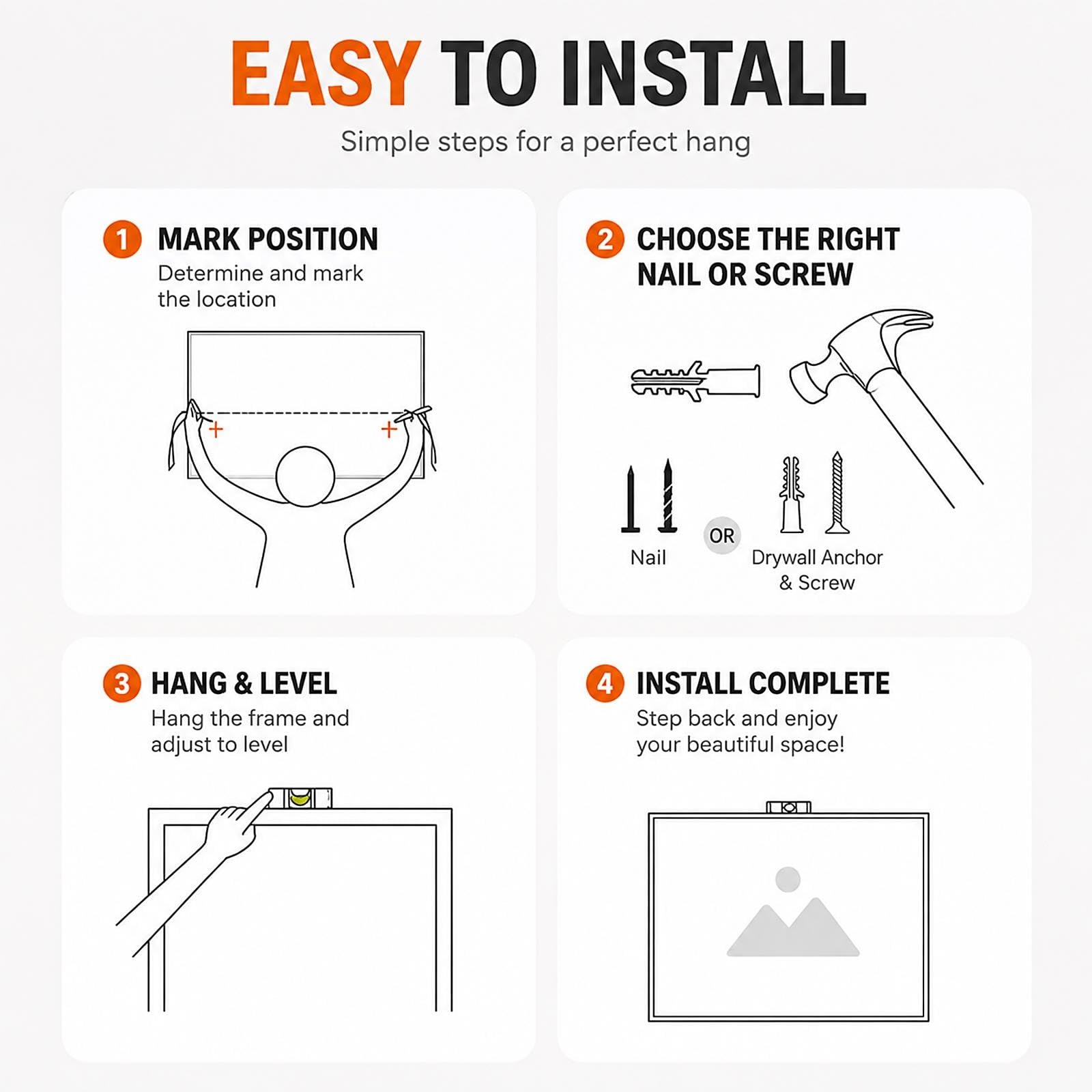 EASY TO INSTALL

Simple steps for a perfect hang

1 MARK POSITION
Determine and mark the location

2 CHOOSE THE RIGHT NAIL OR SCREW

Nail

OR

Drywall Anchor & Screw

3 HANG & LEVEL
Hang the frame and adjust to level

4 INSTALL COMPLETE
Step back and enjoy your beautiful space!