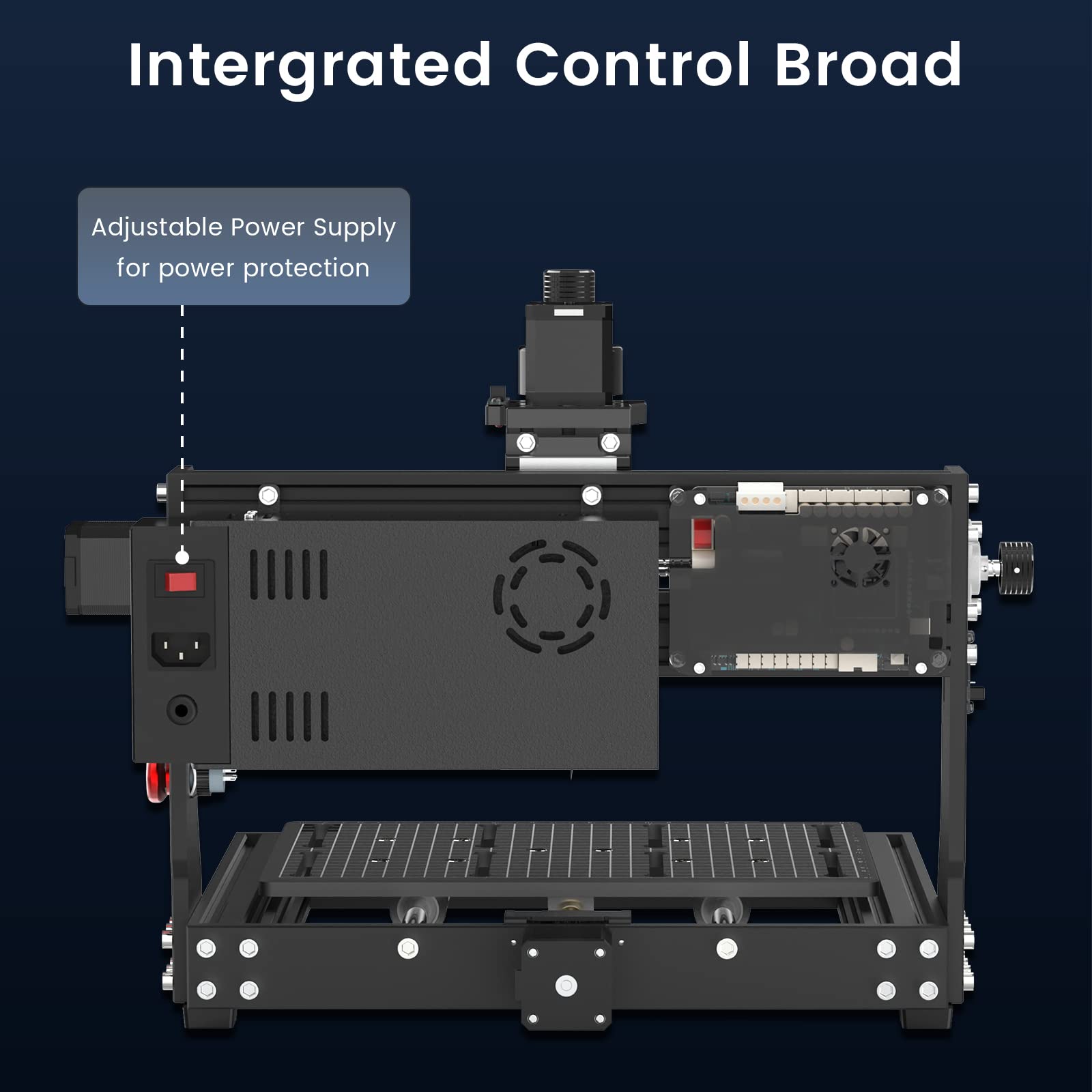 Intergrated Control Broad

Adjustable Power Supply for power protection