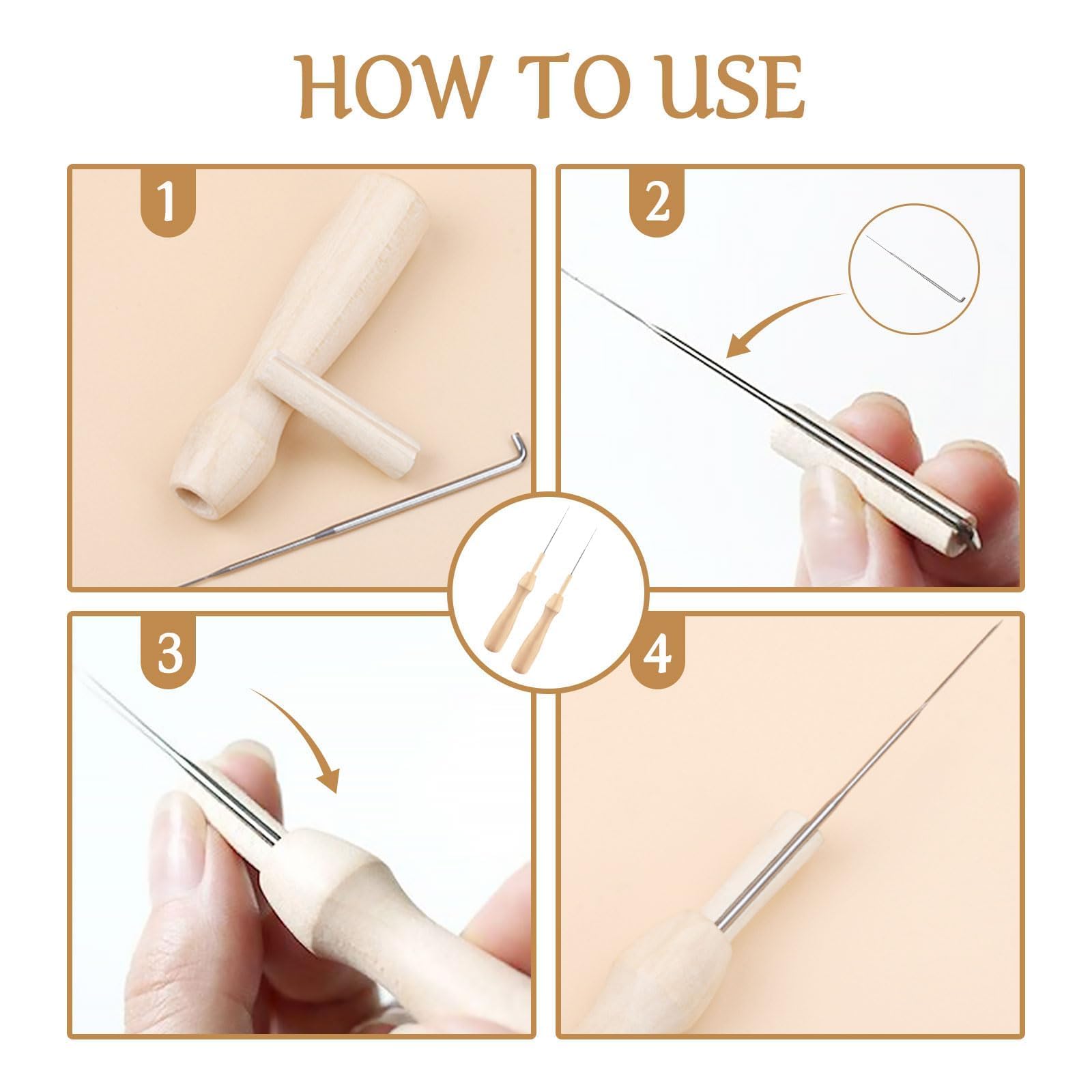 HOW TO USE

1

2

3

4