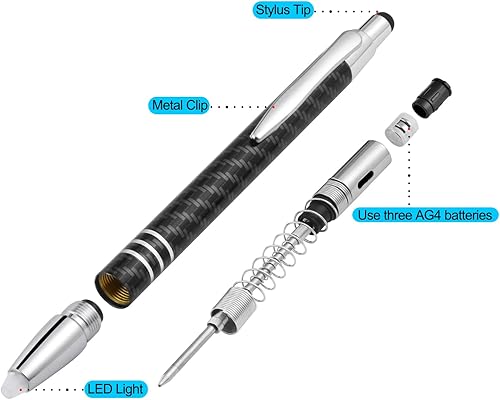 Stylus Tip

Metal Clip

Use three AG4 batteries

LED Light