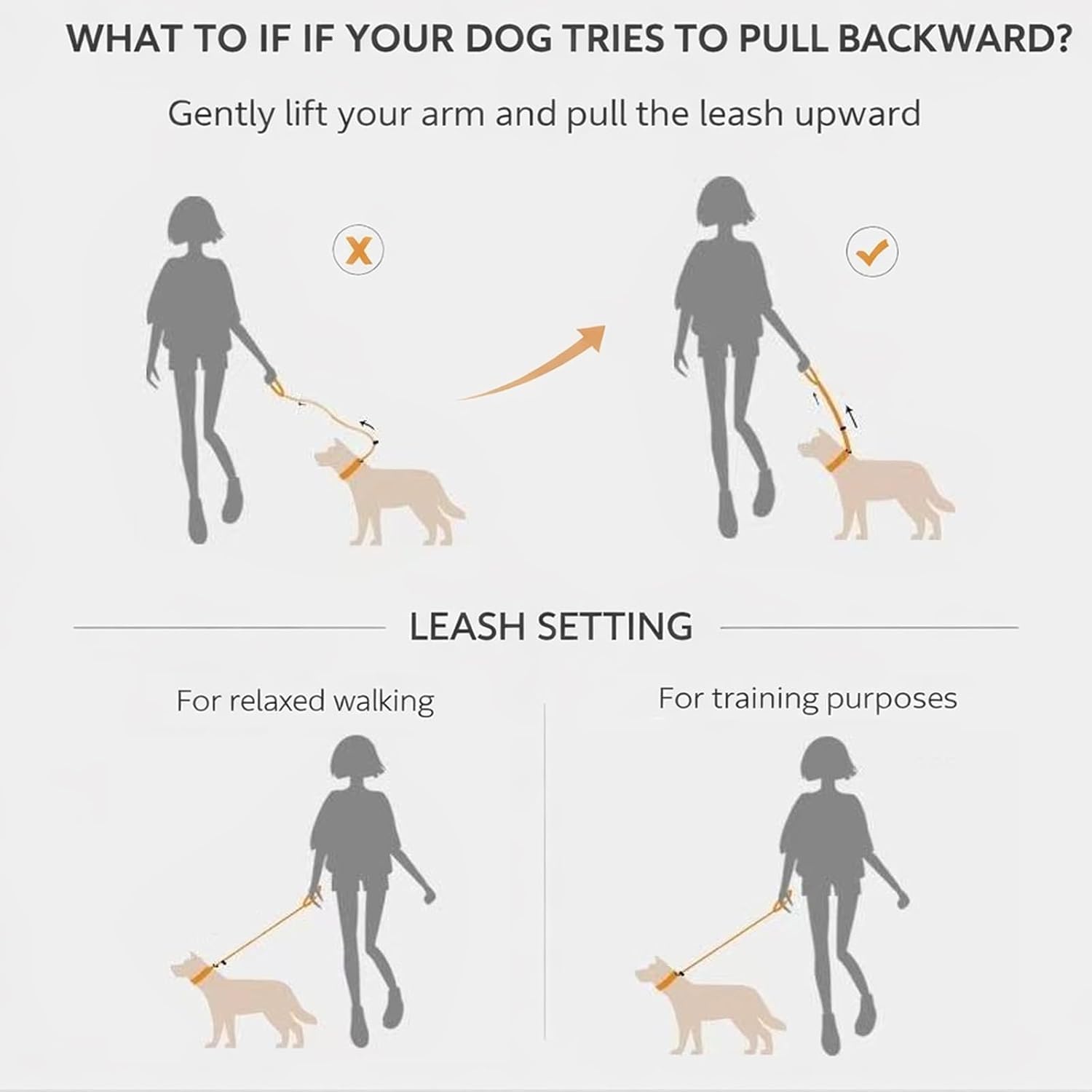 WHAT TO IF IF YOUR DOG TRIES TO PULL BACKWARD?

Gently lift your arm and pull the leash upward

LEASH SETTING

For relaxed walking

For training purposes