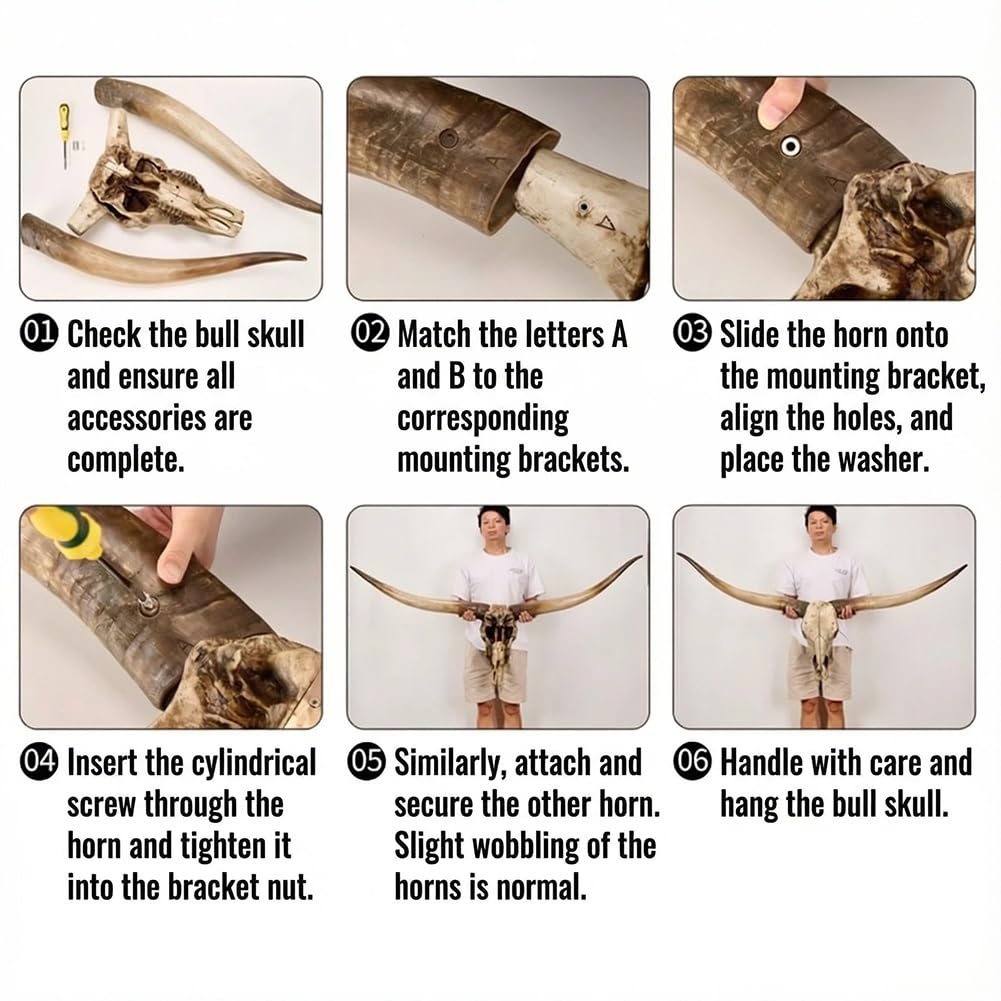 01 Check the bull skull and ensure all accessories are complete.

02 Match the letters A and B to the corresponding mounting brackets.

03 Slide the horn onto the mounting bracket, align the holes, and place the washer.

04 Insert the cylindrical screw through the horn and tighten it into the bracket nut.

05 Similarly, attach and secure the other horn. Slight wobbling of the horns is normal.

06 Handle with care and hang the bull skull.