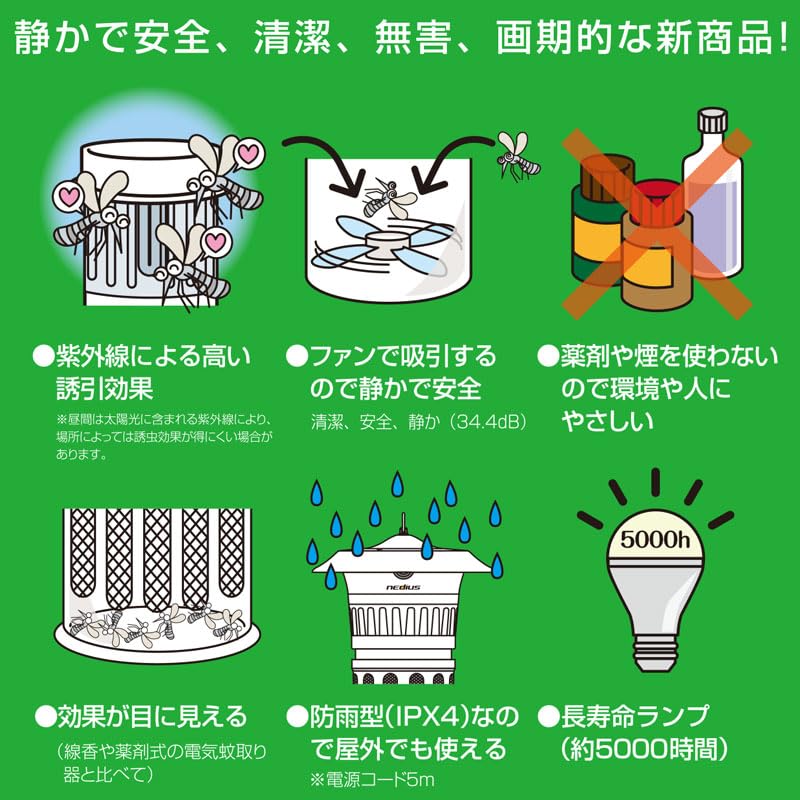 静かで安全、清潔、無害、画期的な新商品!

●紫外線による高い誘引効果

※昼間は太陽光に含まれる紫外線により、場所によっては誘虫効果が得にくい場合があります。

●ファンで吸引するので静かで安全

清潔、安全、静か(34.4dB)

●薬剤や煙を使わないので環境や人にやさしい

nedius

5000h

●効果が目に見える

(線香や薬剤式の電気蚊取り器と比べて)

●防雨型(IPX4)なので屋外でも使える

※電源コード5m

●長寿命ランプ(約5000時間)