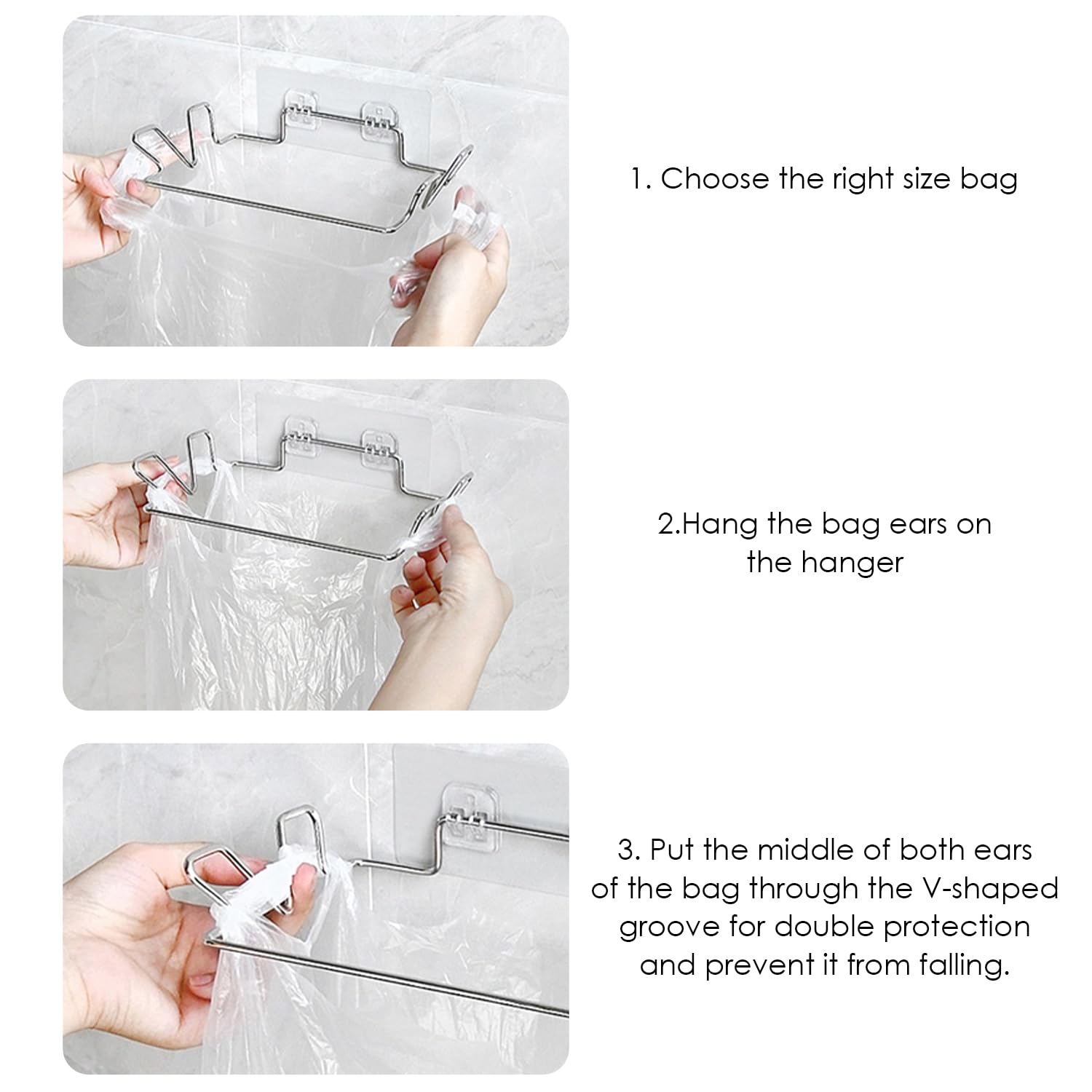 1. Choose the right size bag

2.Hang the bag ears on the hanger

3. Put the middle of both ears of the bag through the V-shaped groove for double protection and prevent it from falling.