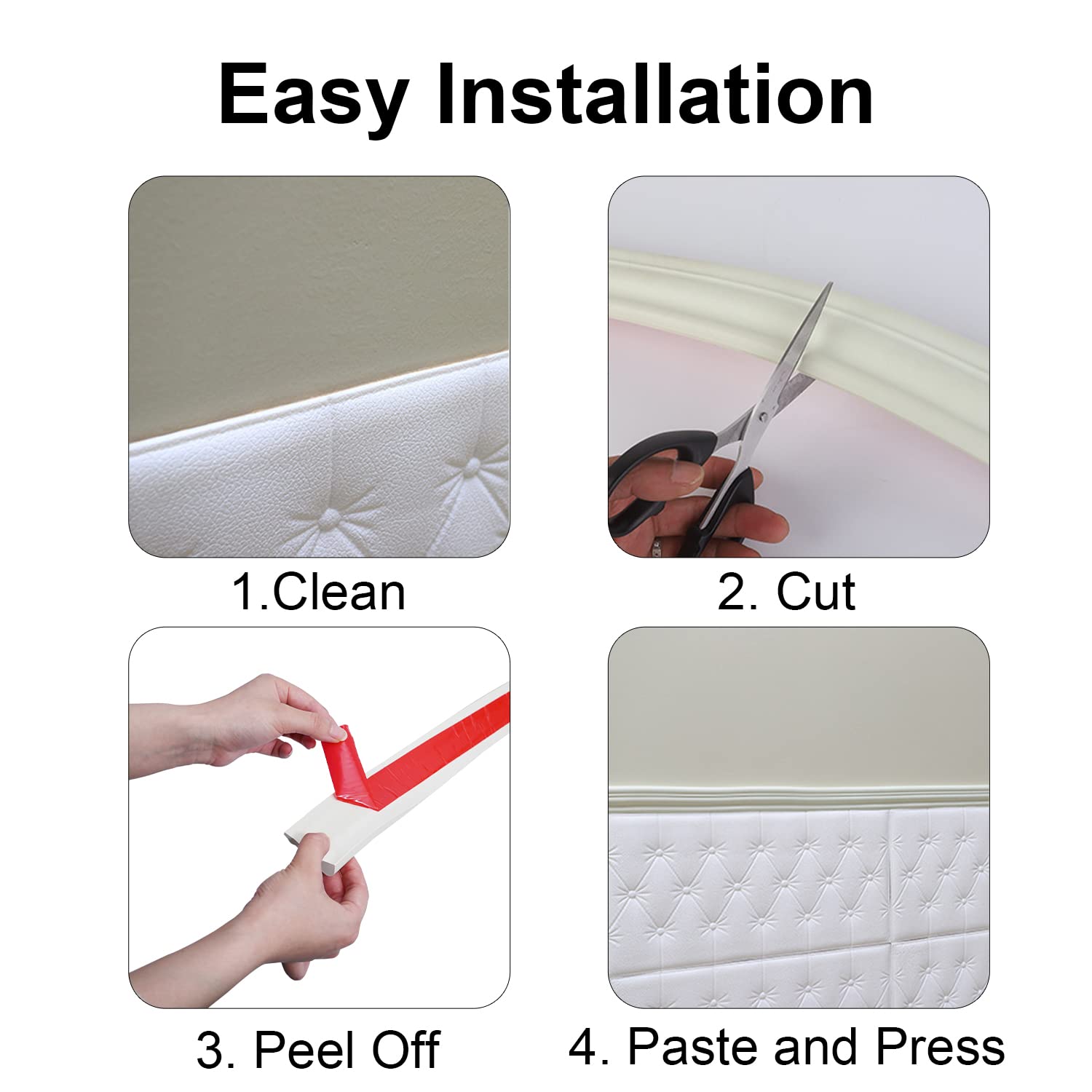 Easy Installation

1.Clean

2. Cut

3. Peel Off

4. Paste and Press