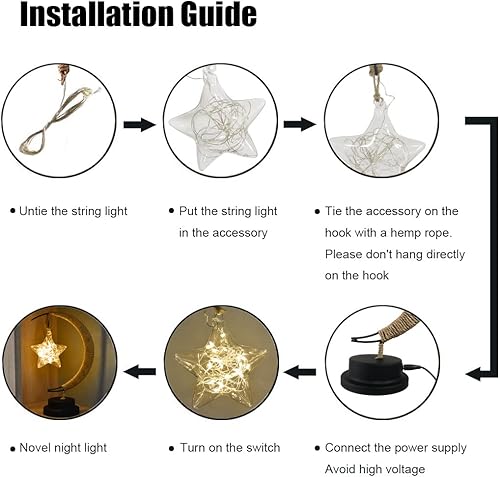 Installation Guide

• Untie the string light

• Put the string light in the accessory

• Tie the accessory on the hook with a hemp rope. Please don't hang directly on the hook

• Novel night light

• Turn on the switch

• Connect the power supply Avoid high voltage