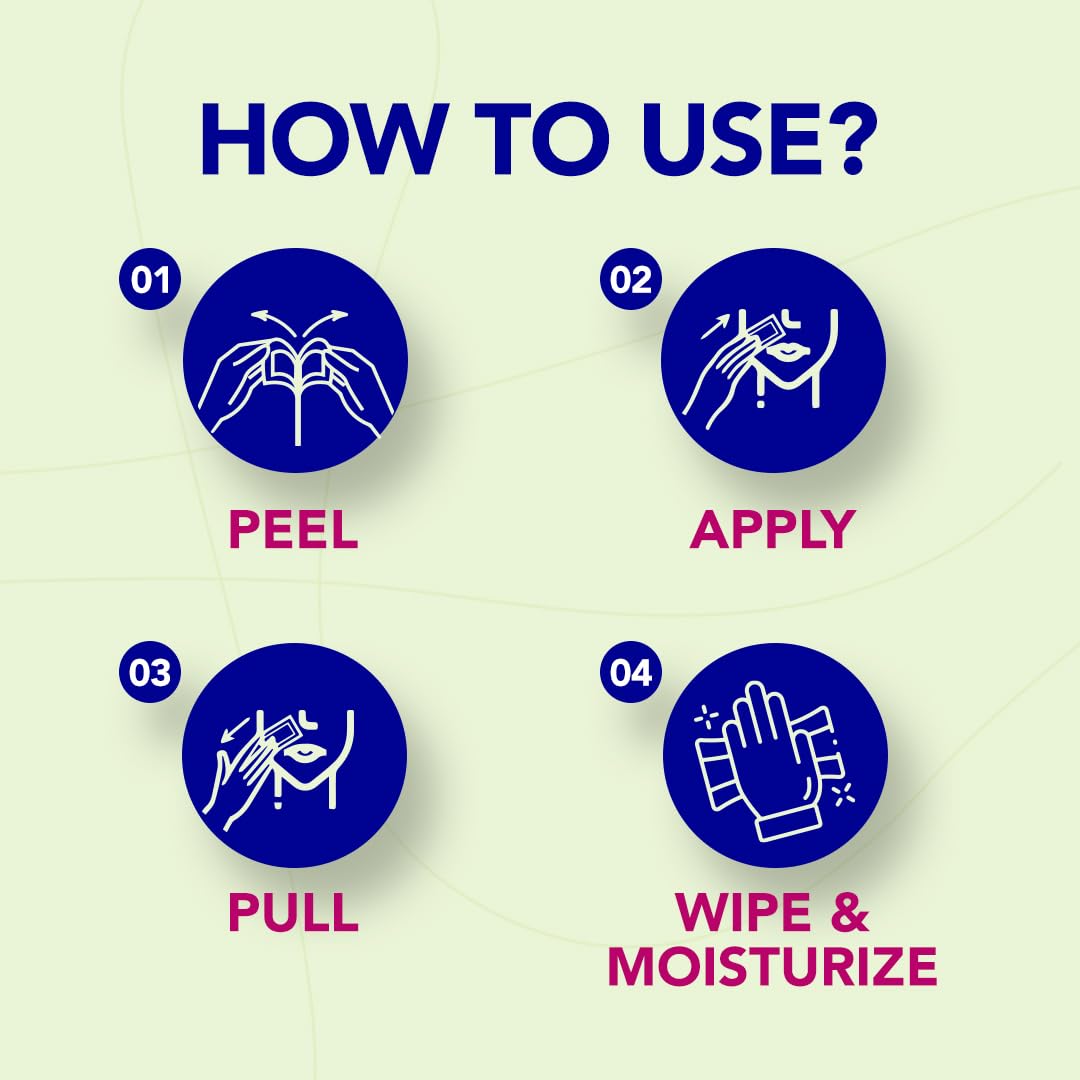 HOW TO USE?

01

PEEL

02

APPLY

03

PULL

04

WIPE & MOISTURIZE