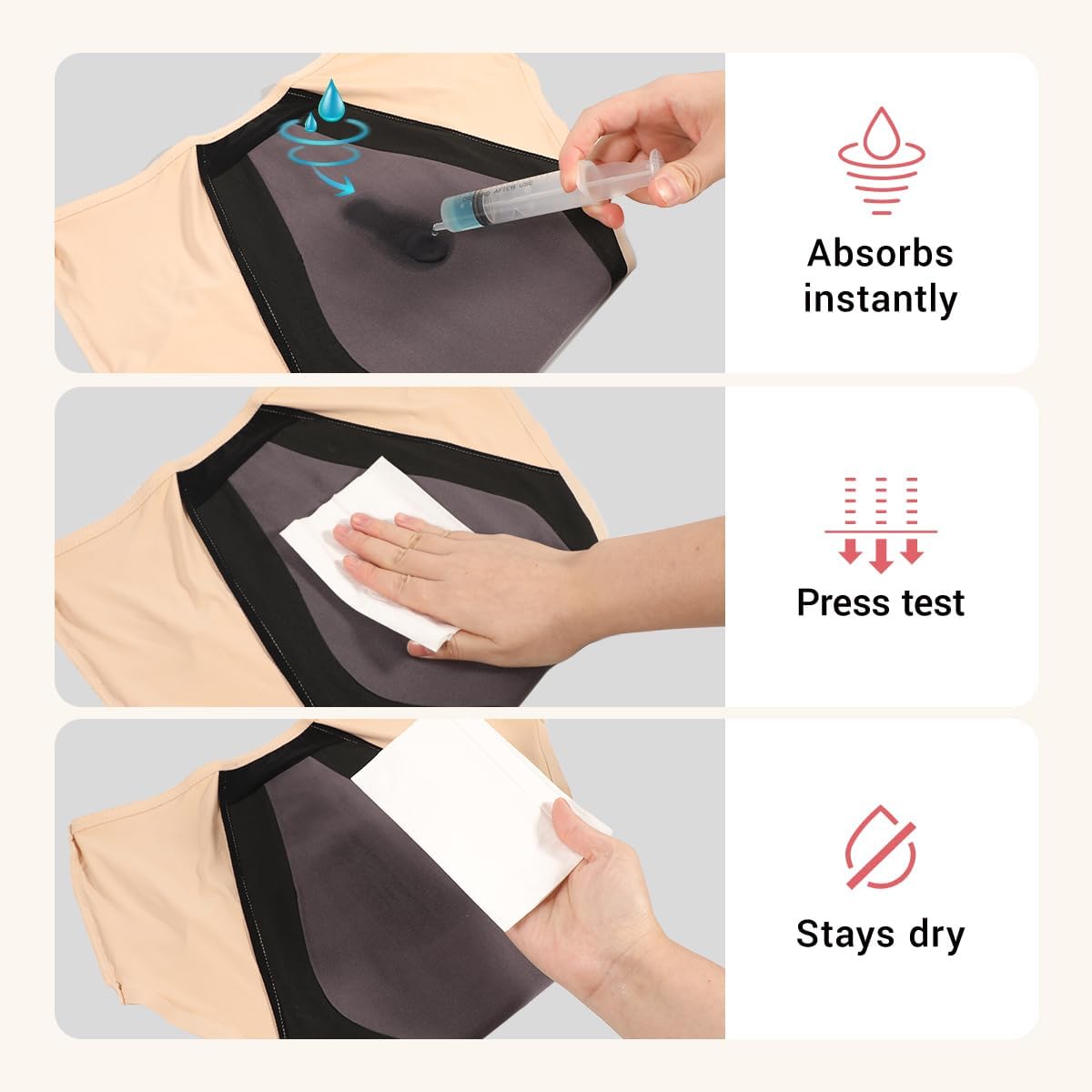 DISCARD AFTER USE

Absorbs instantly

Press test

Stays dry