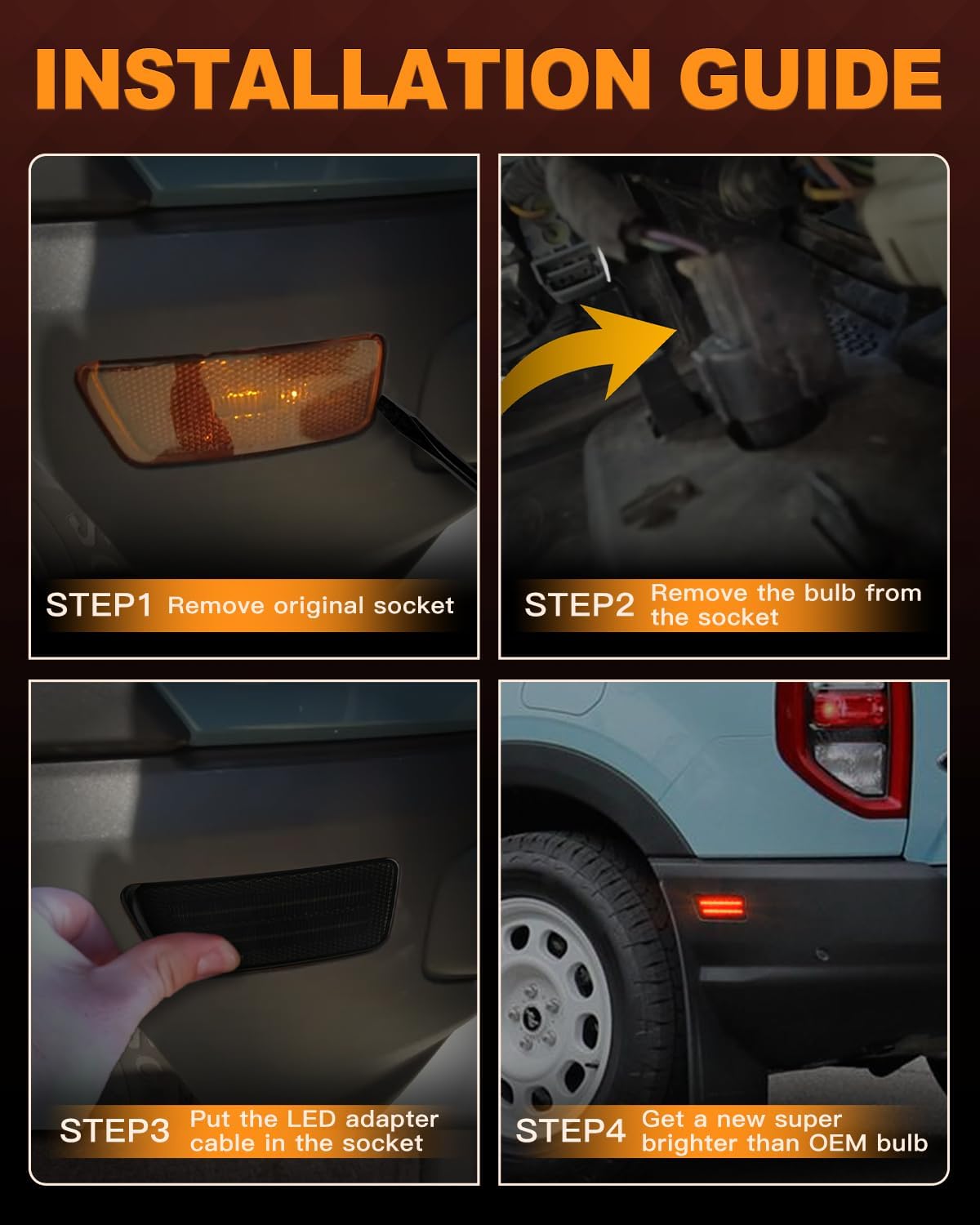 INSTALLATION GUIDE

STEP1 Remove original socket

STEP2 Remove the bulb from the socket

STEP3 Put the LED adapter cable in the socket

STEP4 Get a new super brighter than OEM bulb