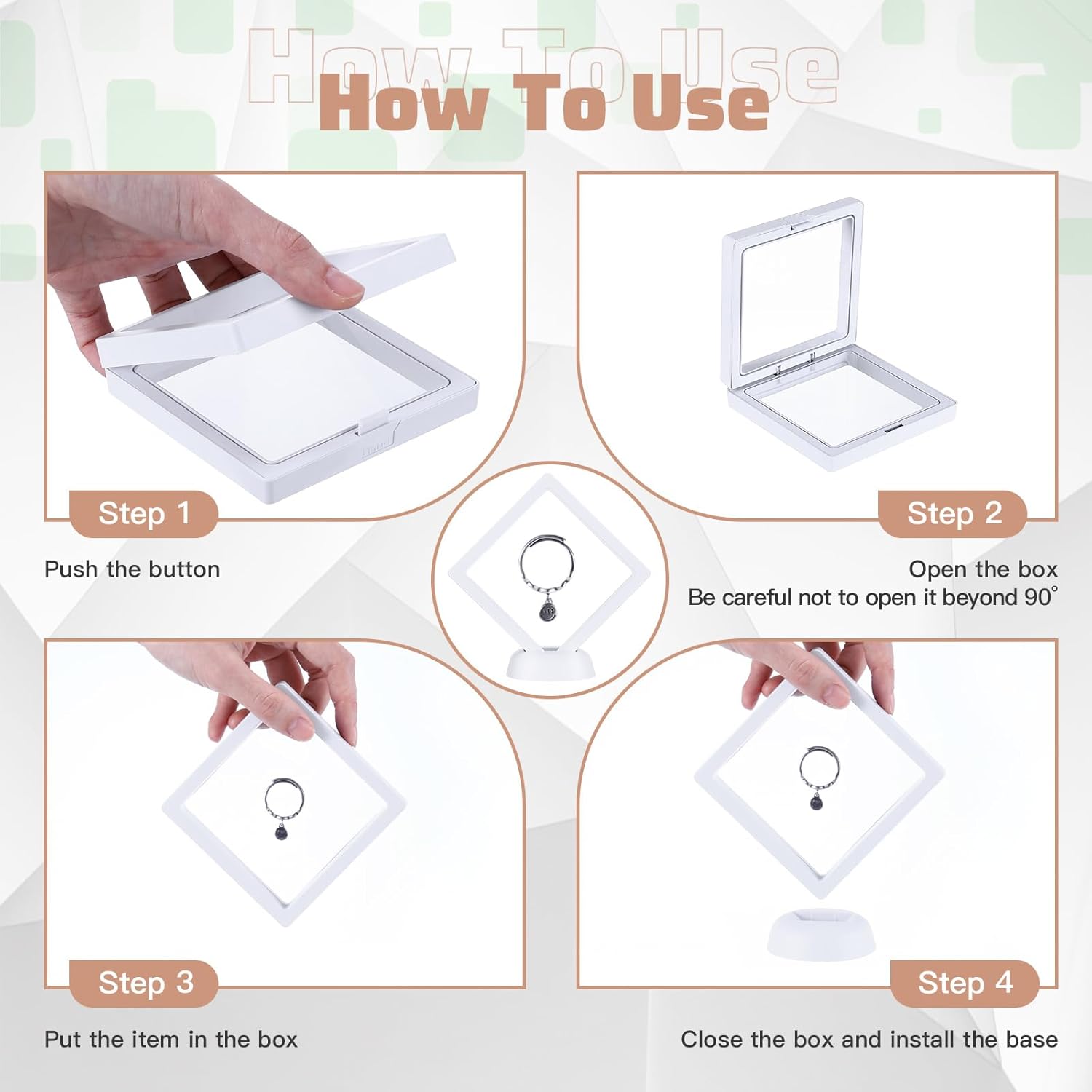 How To Use

How To Use

Step 1

Push the button

Step 2

Open the box
Be careful not to open it beyond 90°

Step 3

Put the item in the box

Step 4

Close the box and install the base