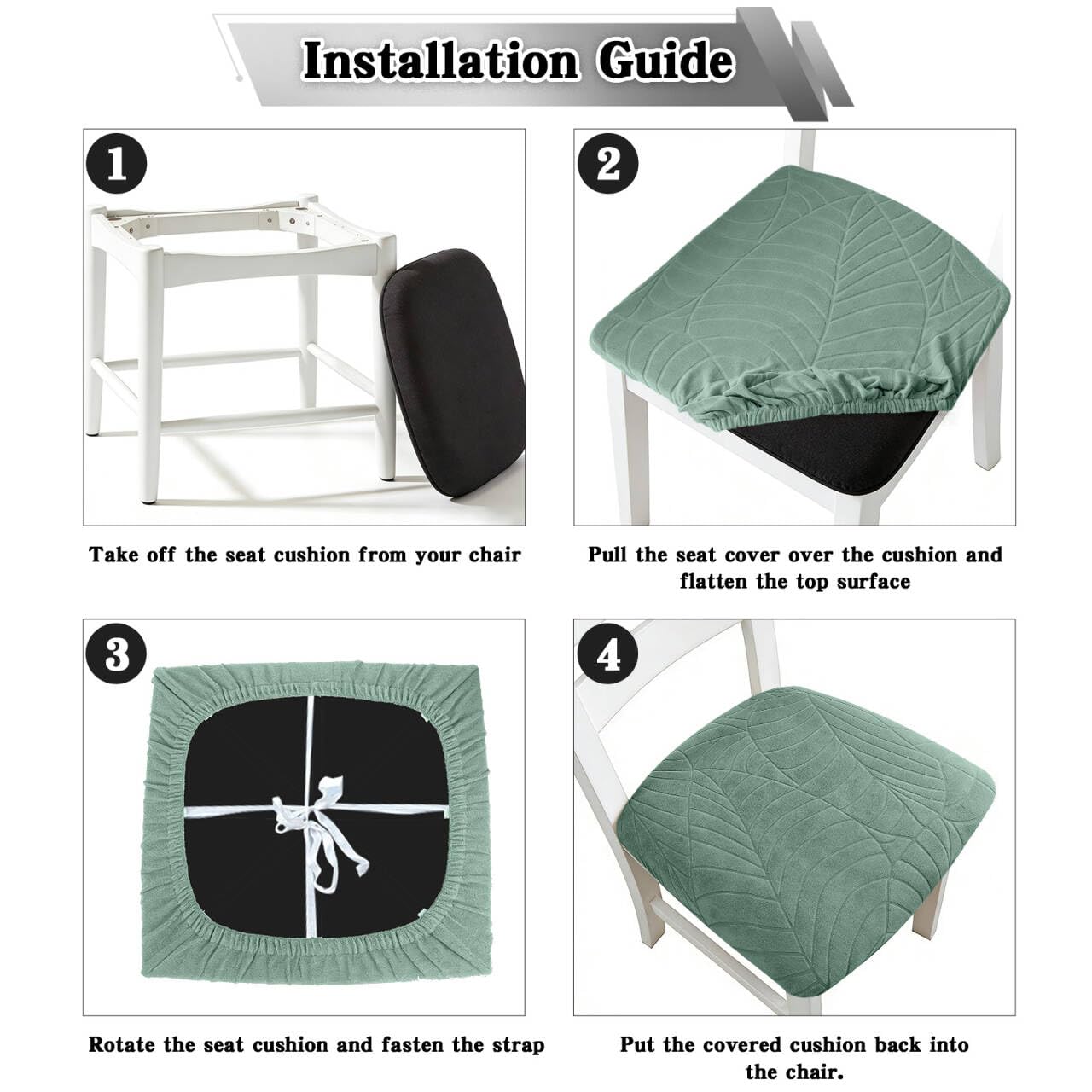 Installation Guide

1

Take off the seat cushion from your chair

2

Pull the seat cover over the cushion and flatten the top surface

3

Rotate the seat cushion and fasten the strap

4

Put the covered cushion back into the chair.