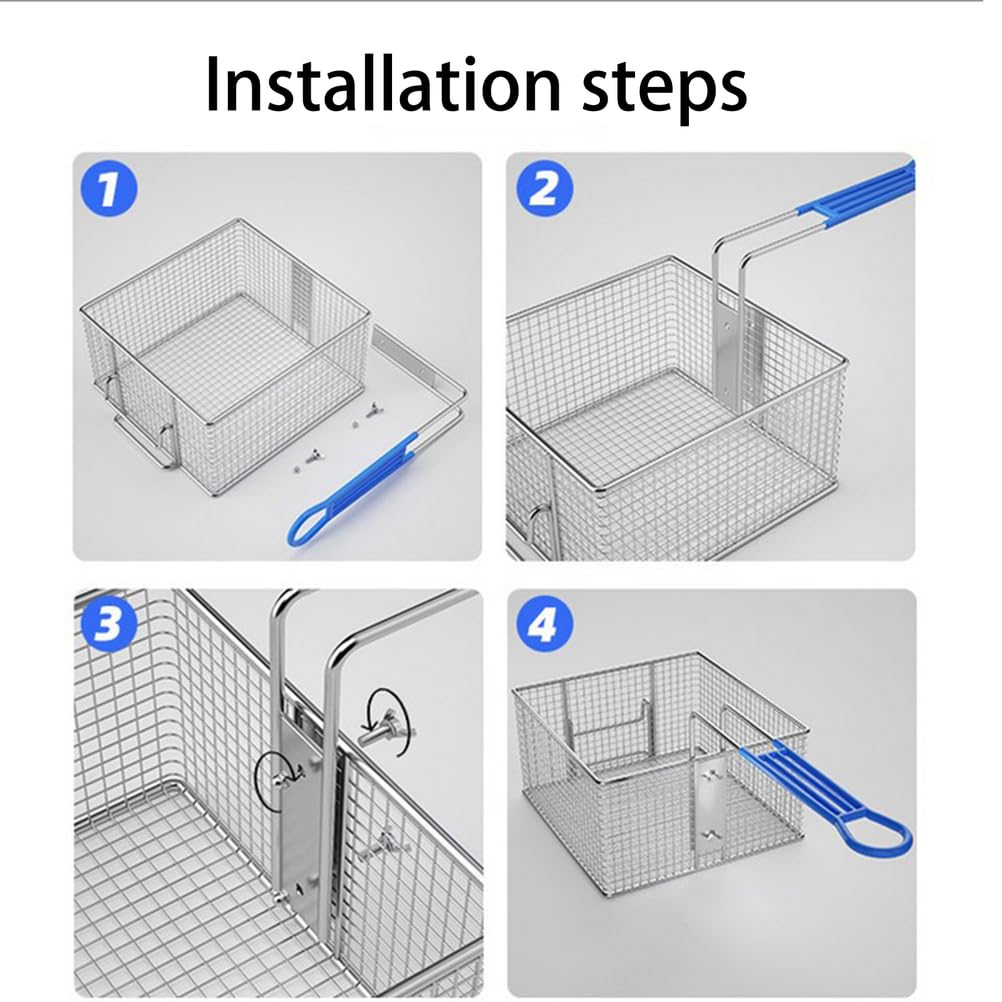 Installation steps

1

2

3

4