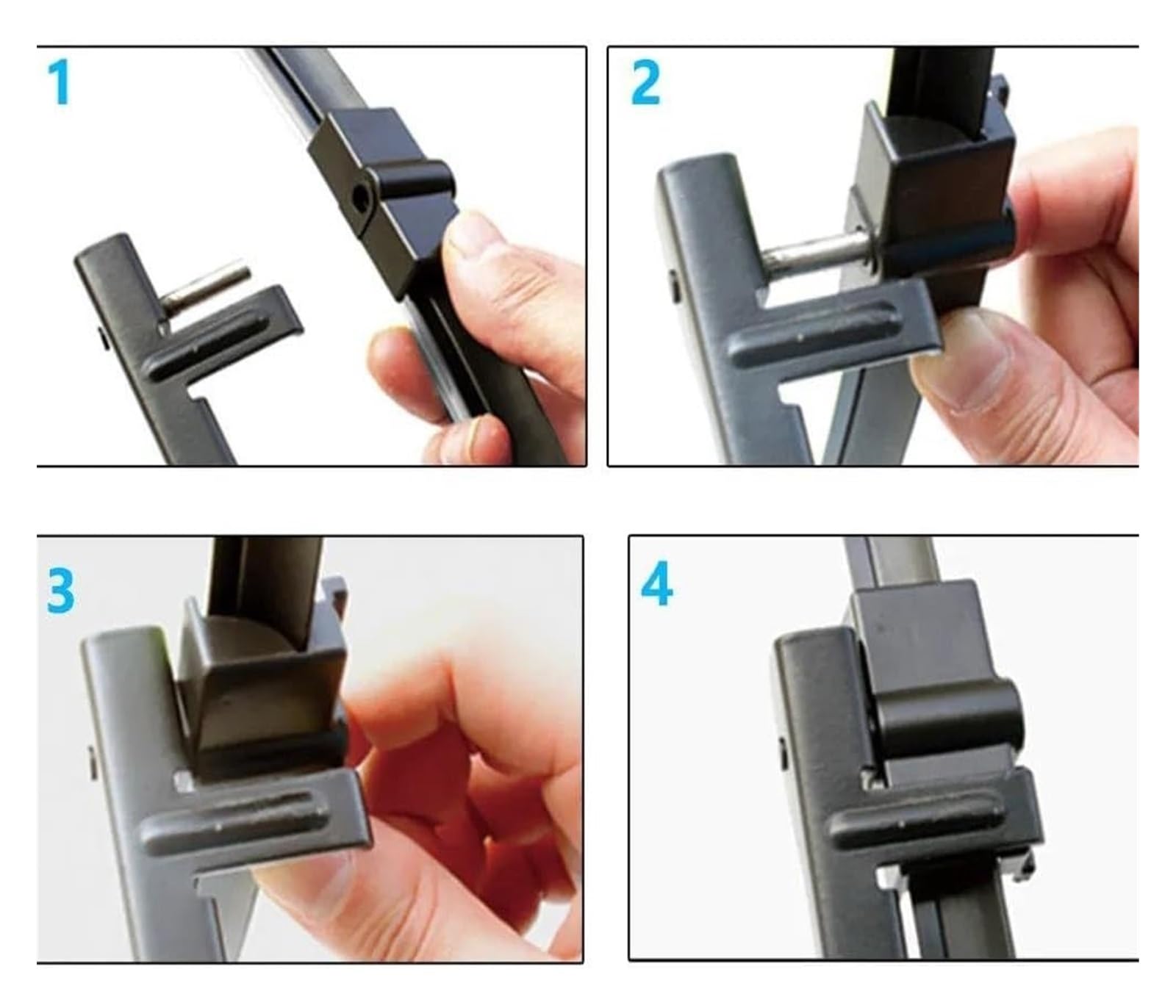 1

2

3

4