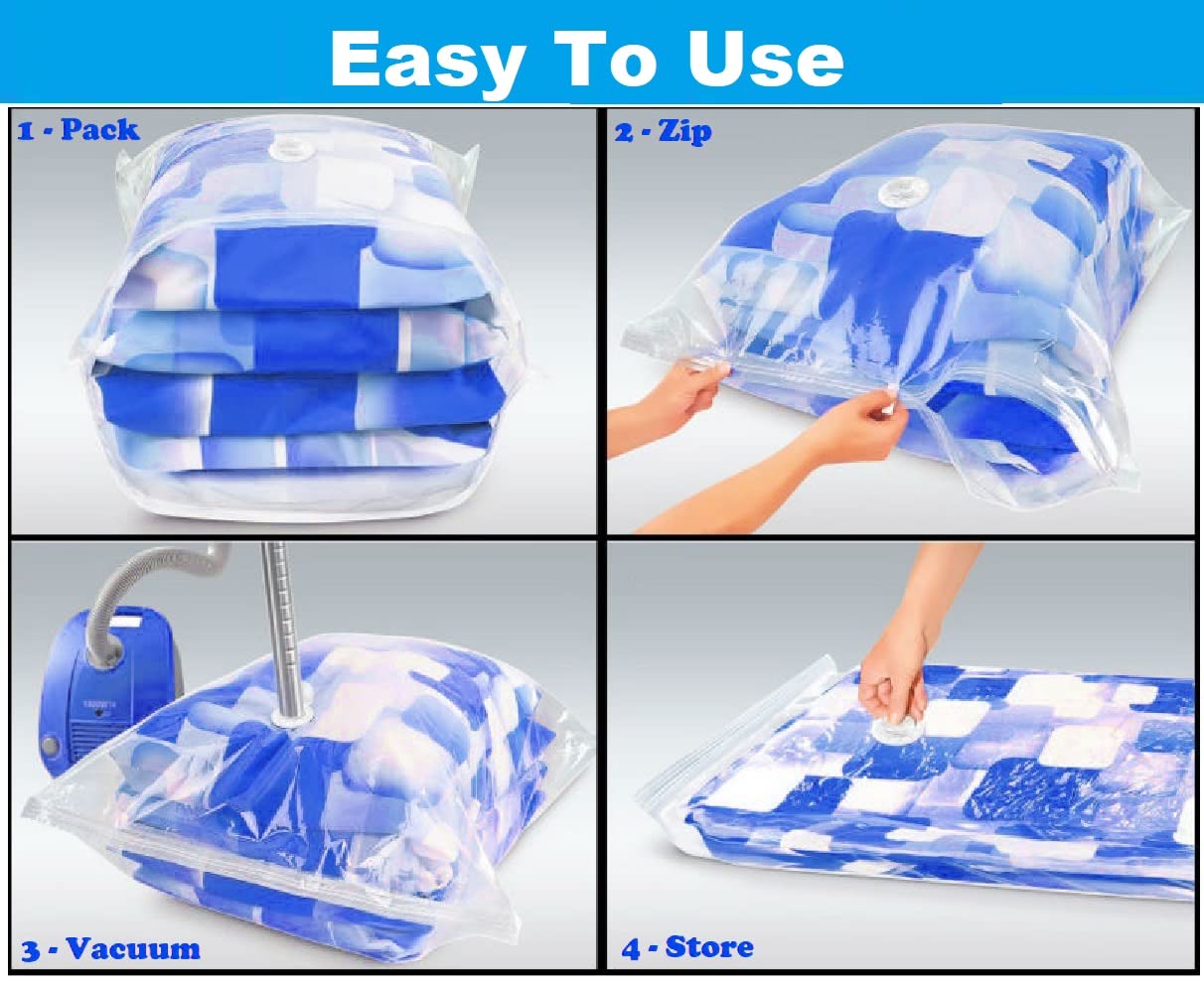 Easy To Use

1 - Pack

2 - Zip

3 - Vacuum

4 - Store