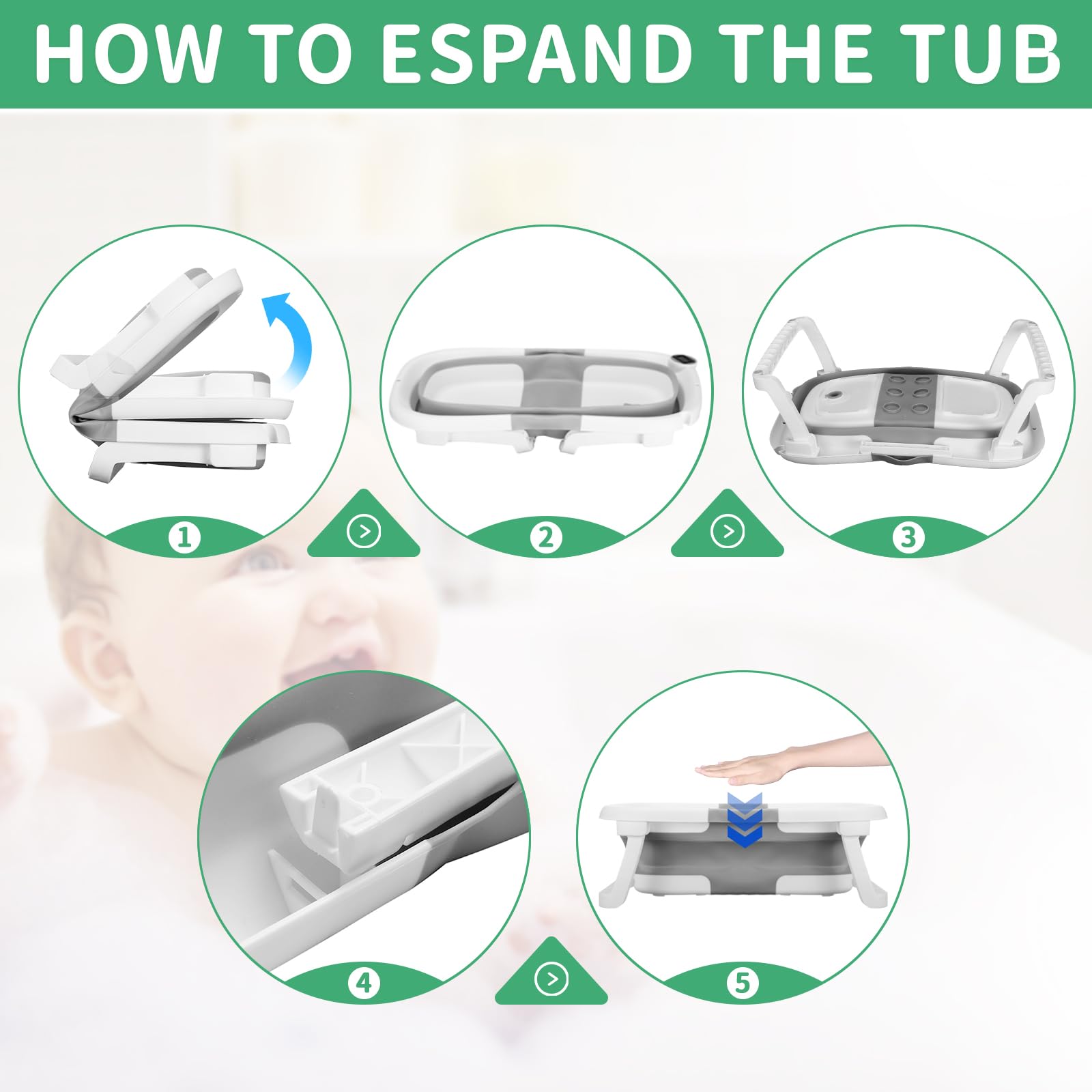 HOW TO ESPAND THE TUB

1

2

3

4

5