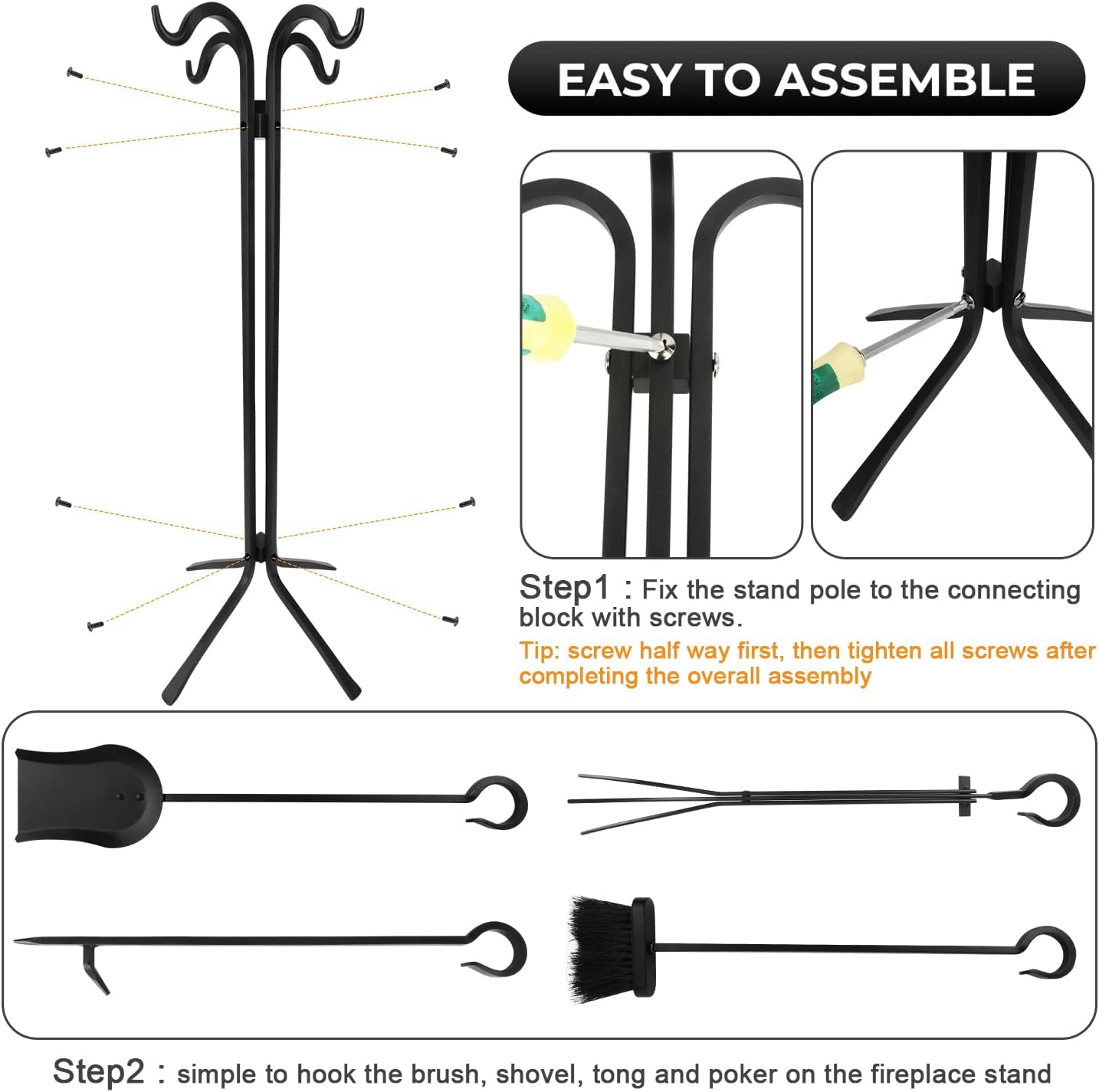 EASY TO ASSEMBLE

Step1 : Fix the stand pole to the connecting block with screws.

Tip: screw half way first, then tighten all screws after completing the overall assembly

Step2 : simple to hook the brush, shovel, tong and poker on the fireplace stand