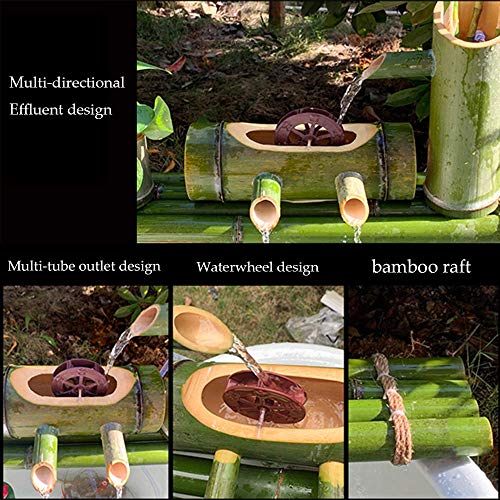 Multi-directional
Effluent design

Multi-tube outlet design

Waterwheel design

bamboo raft