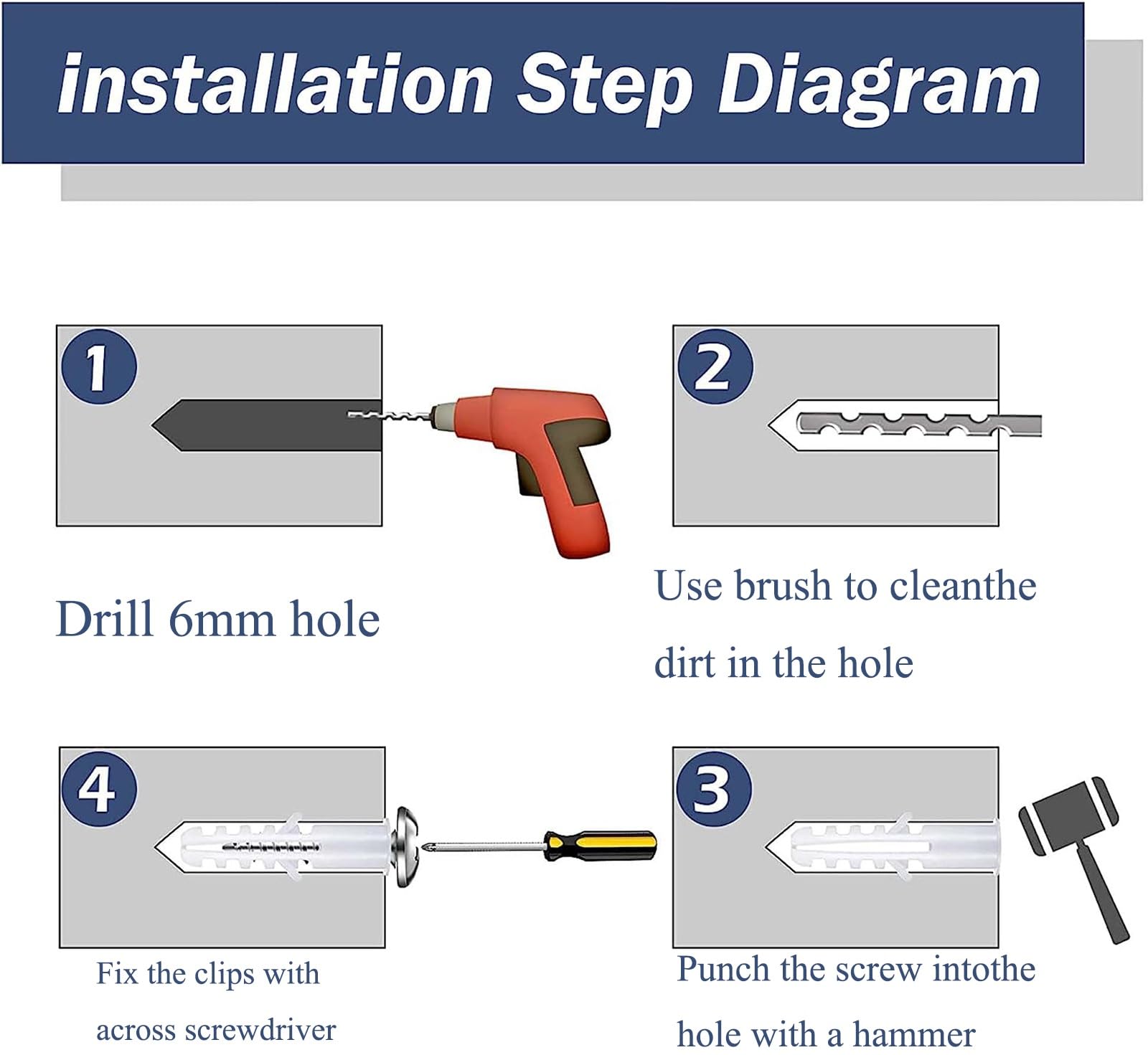 installation Step Diagram

1

Drill 6mm hole

2

Use brush to cleanthe dirt in the hole

4

Fix the clips with across screwdriver

3

Punch the screw intothe hole with a hammer