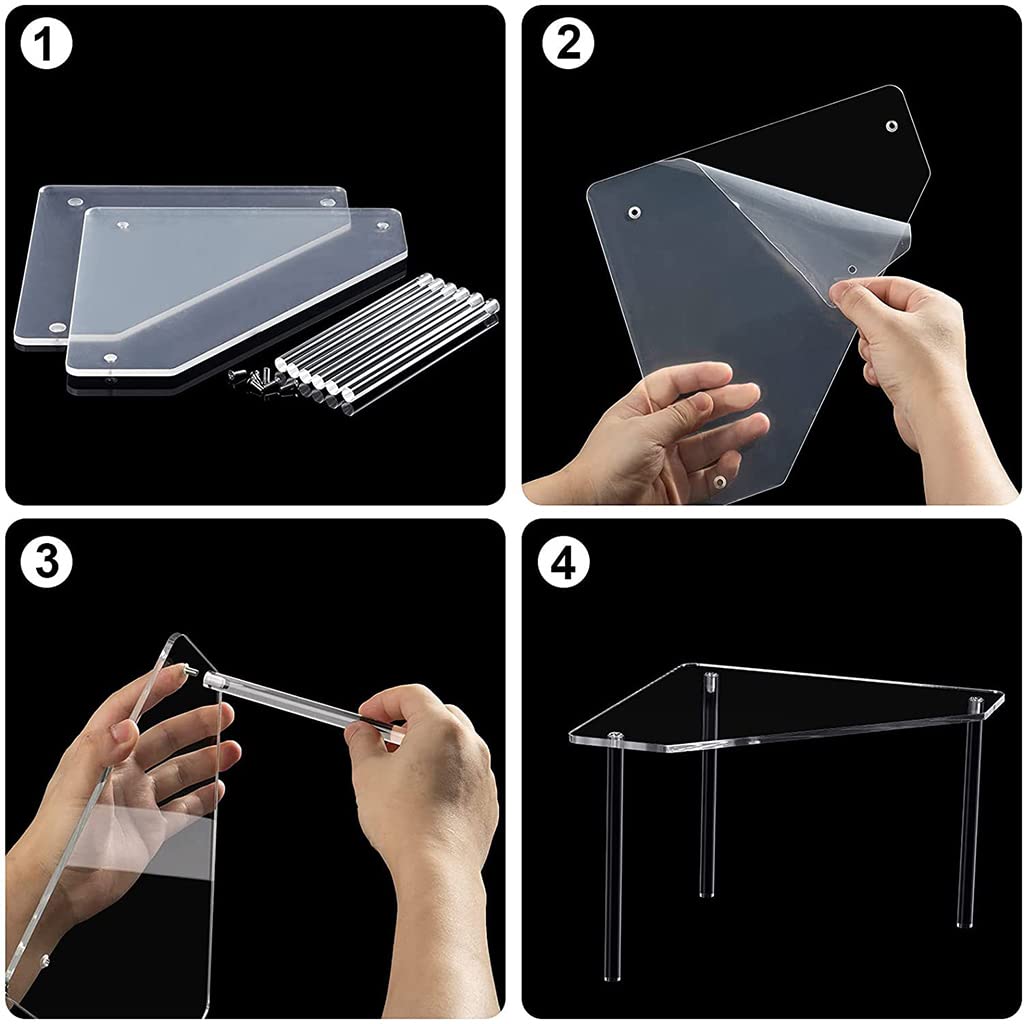 1

2

3

4