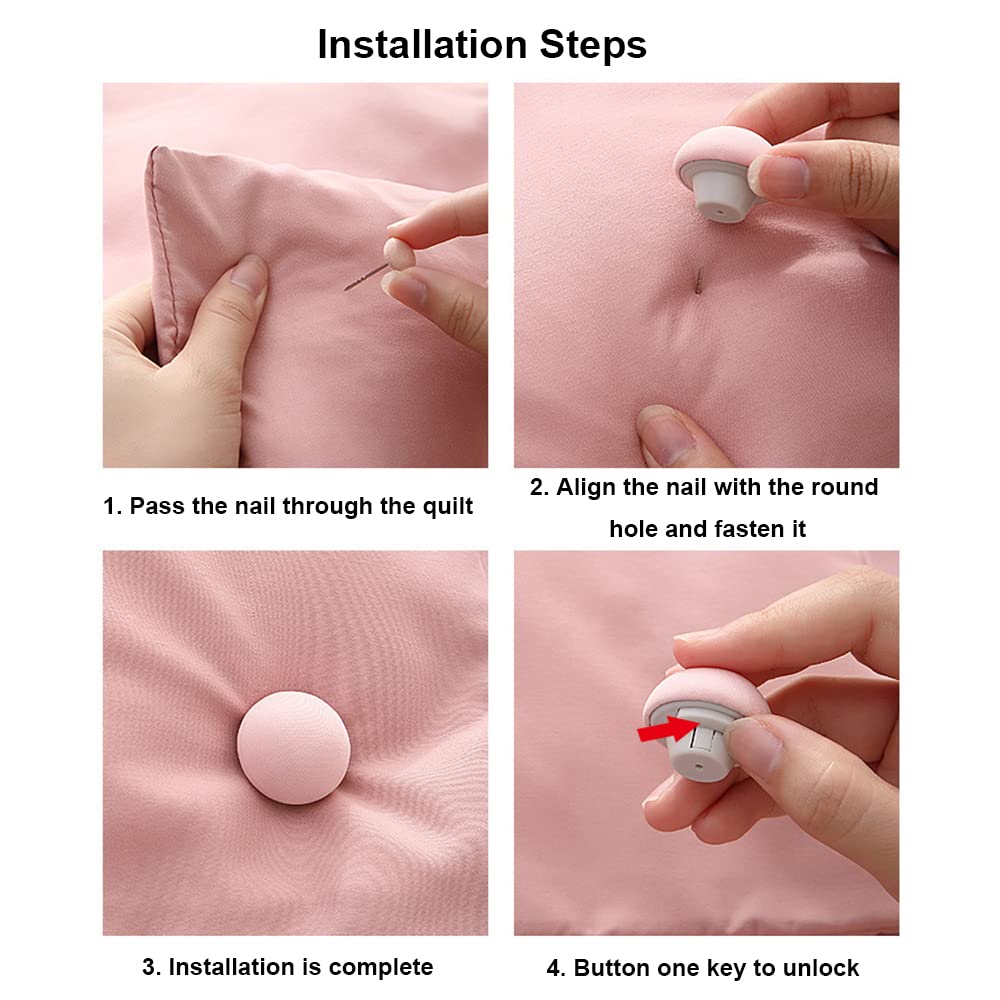 Installation Steps

1. Pass the nail through the quilt

2. Align the nail with the round hole and fasten it

3. Installation is complete

4. Button one key to unlock