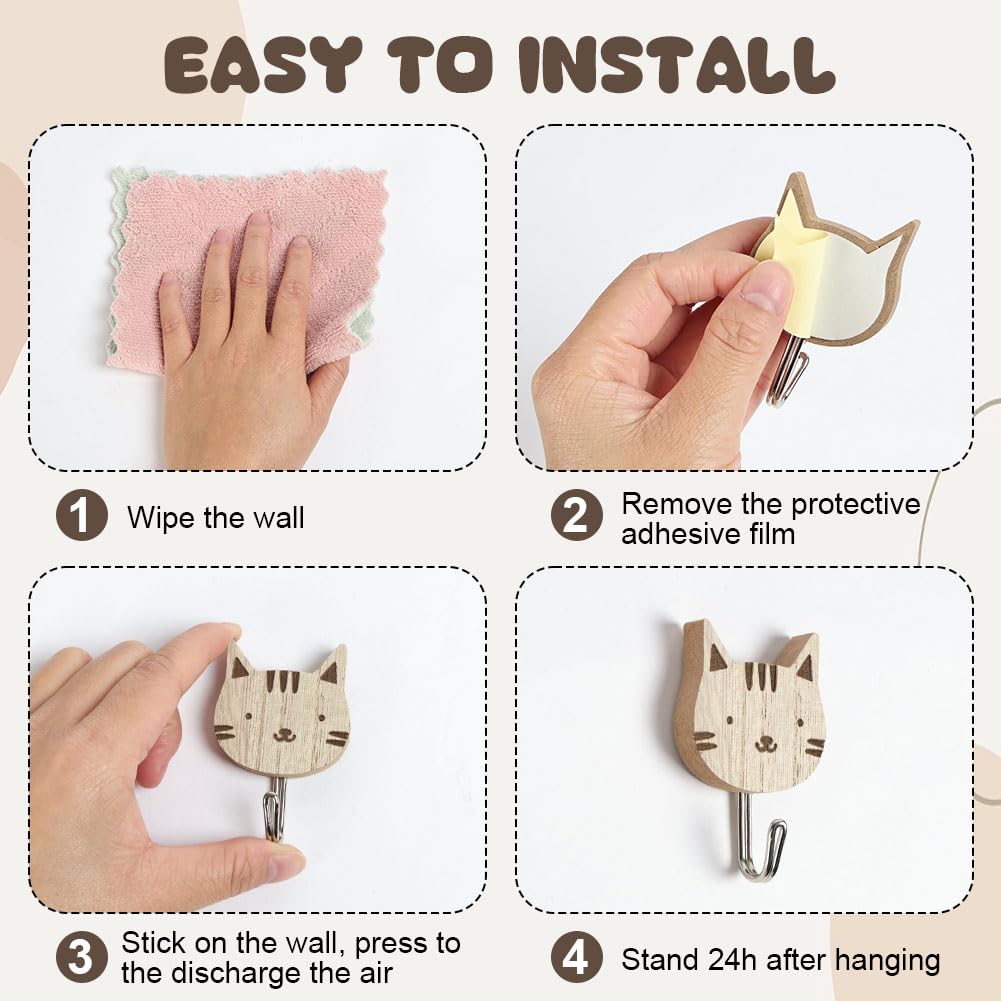 EASY TO INSTALL

1 Wipe the wall

2 Remove the protective adhesive film

3 Stick on the wall, press to the discharge the air

4 Stand 24h after hanging