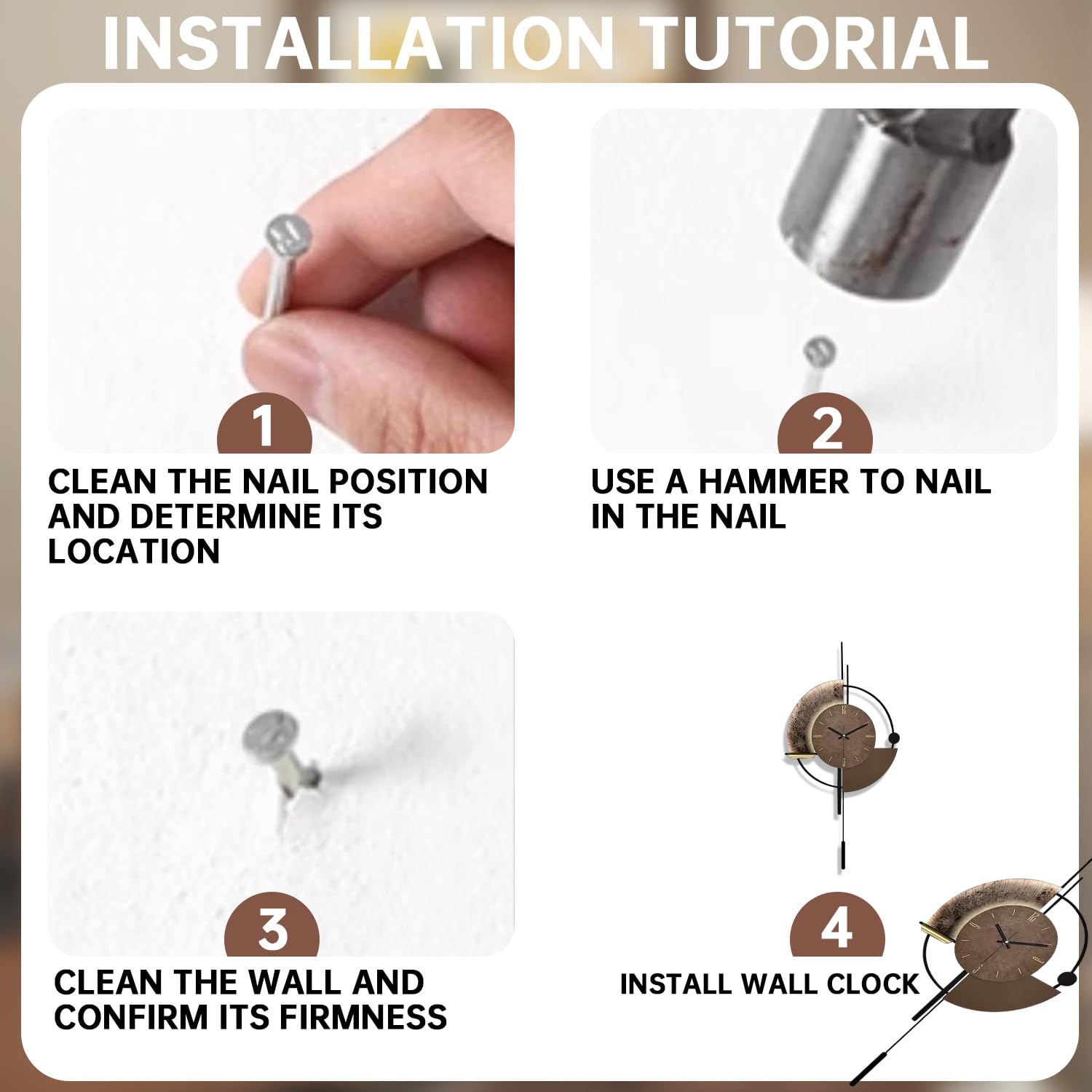 INSTALLATION TUTORIAL

1

CLEAN THE NAIL POSITION AND DETERMINE ITS LOCATION

2

USE A HAMMER TO NAIL IN THE NAIL

3

CLEAN THE WALL AND CONFIRM ITS FIRMNESS

4

INSTALL WALL CLOCK