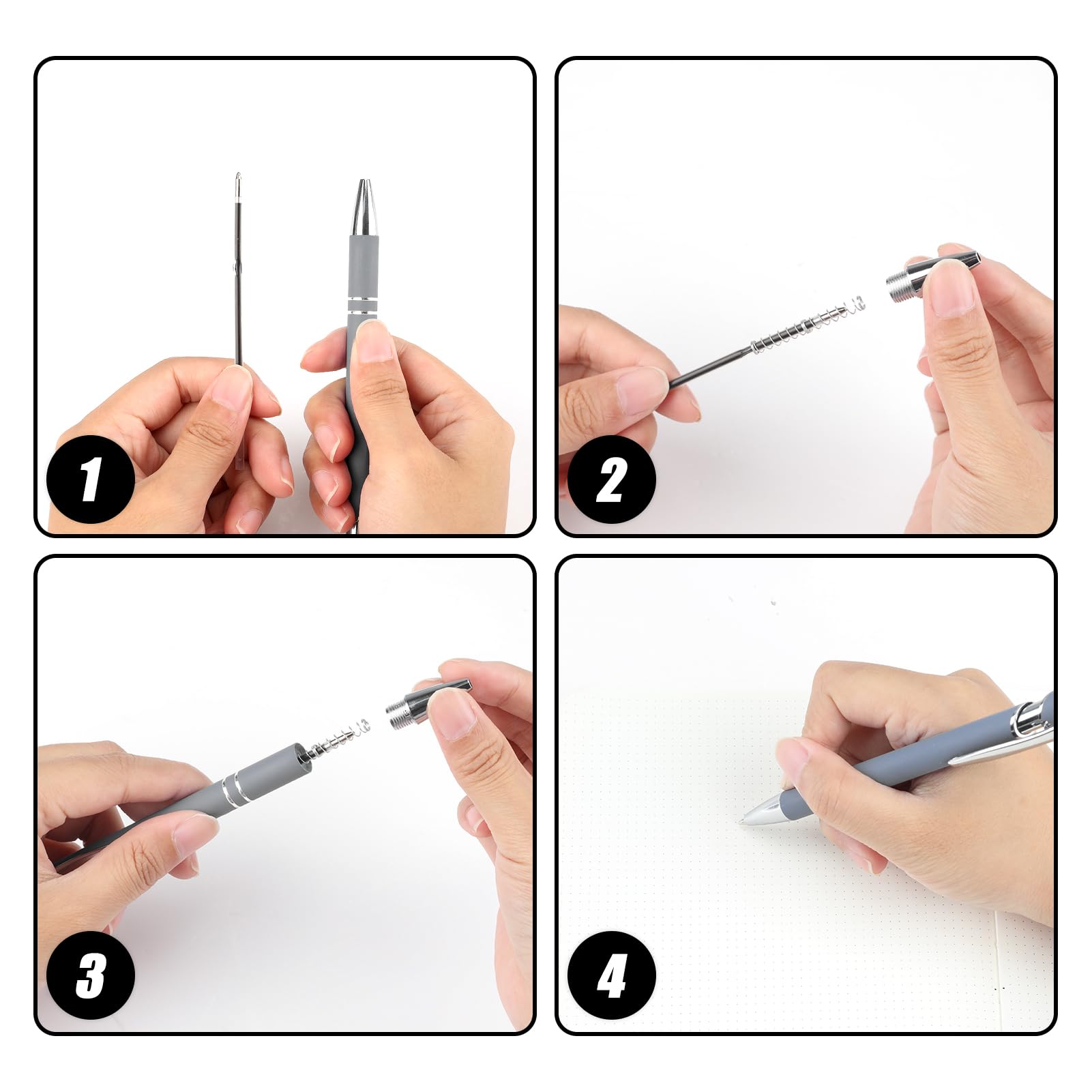 1

2

3

4