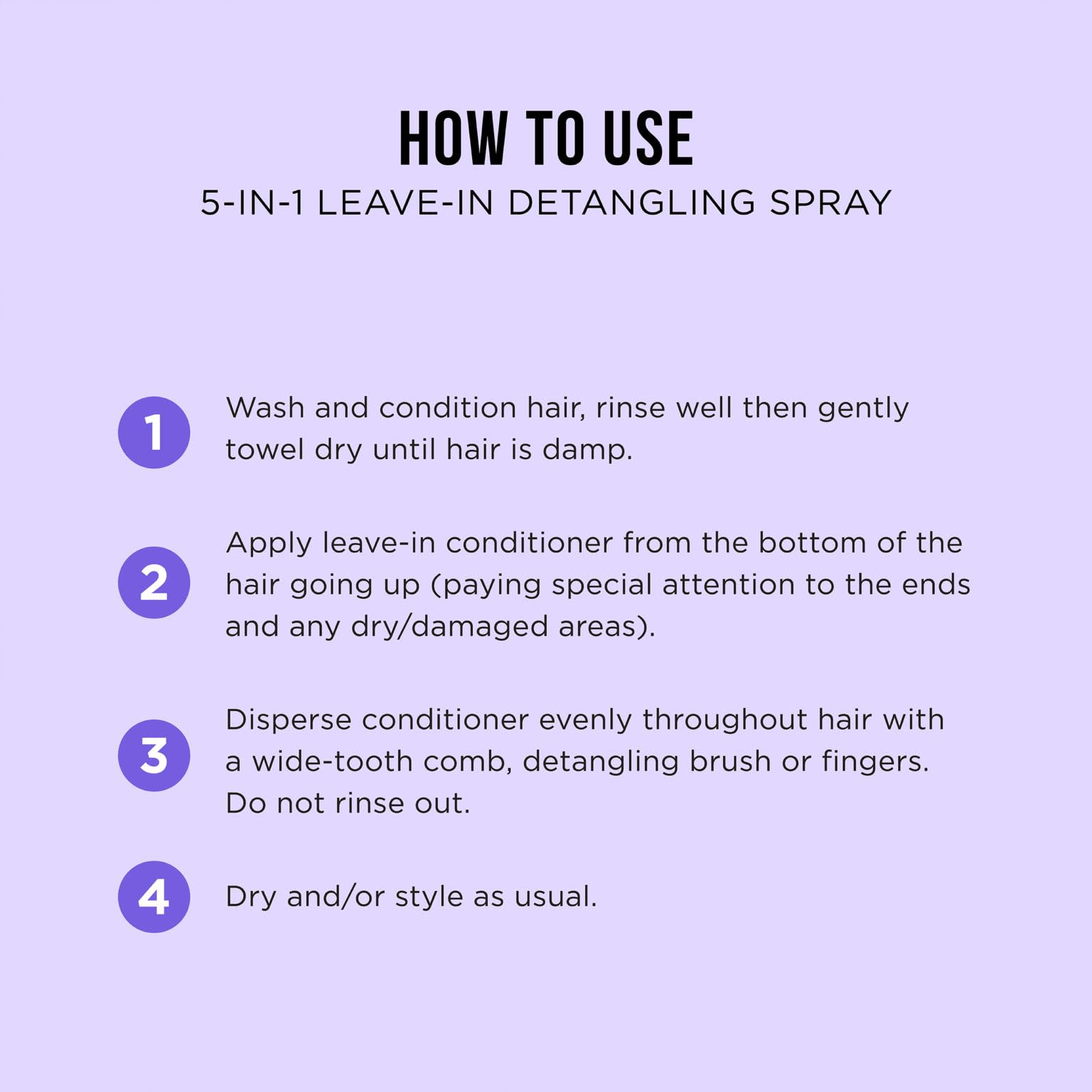 HOW TO USE
5-IN-1 LEAVE-IN DETANGLING SPRAY

1 Wash and condition hair, rinse well then gently towel dry until hair is damp.

2 Apply leave-in conditioner from the bottom of the hair going up (paying special attention to the ends and any dry/damaged areas).

3 Disperse conditioner evenly throughout hair with a wide-tooth comb, detangling brush or fingers. Do not rinse out.

4 Dry and/or style as usual.