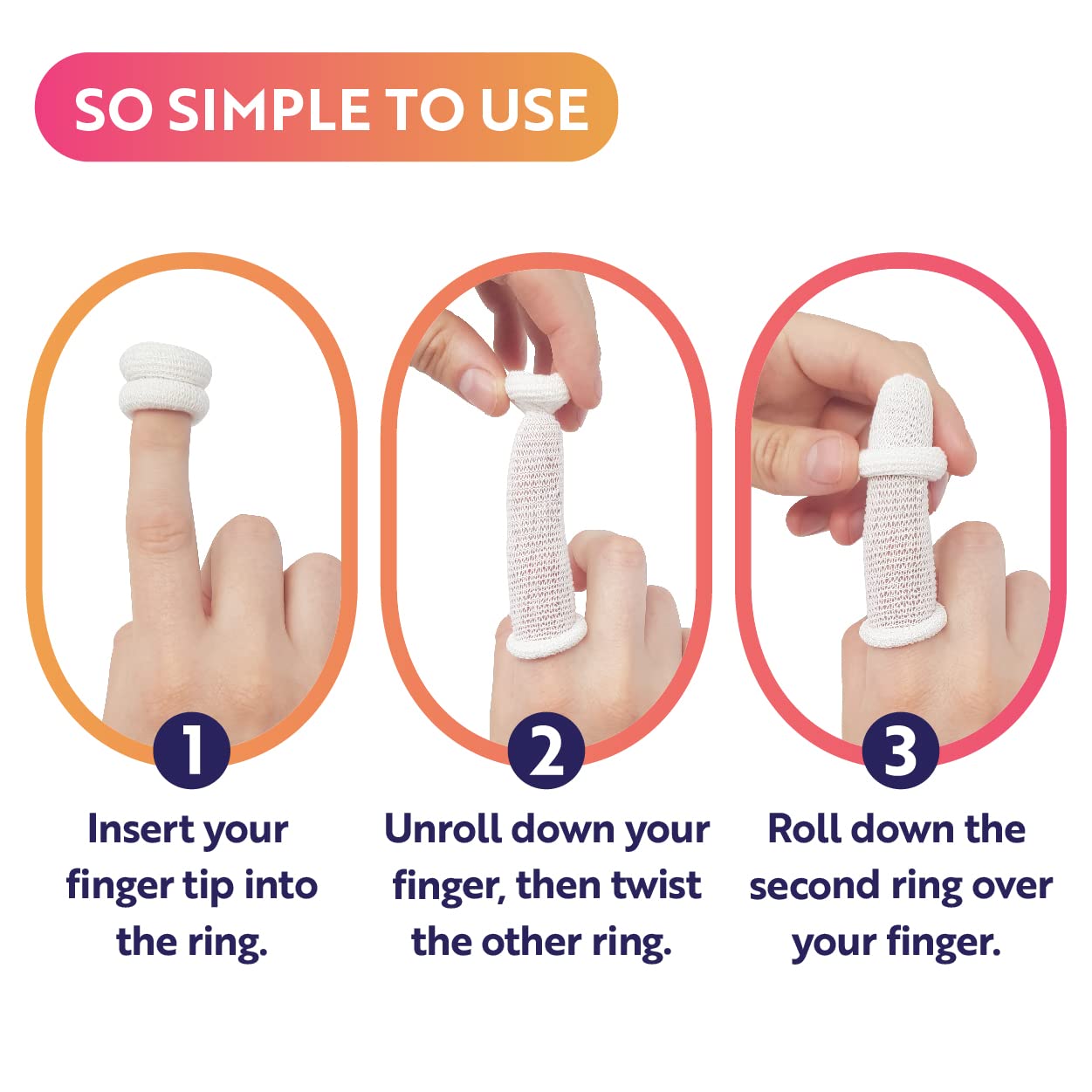 SO SIMPLE TO USE

1
Insert your finger tip into the ring.

2
Unroll down your finger, then twist the other ring.

3
Roll down the second ring over your finger.